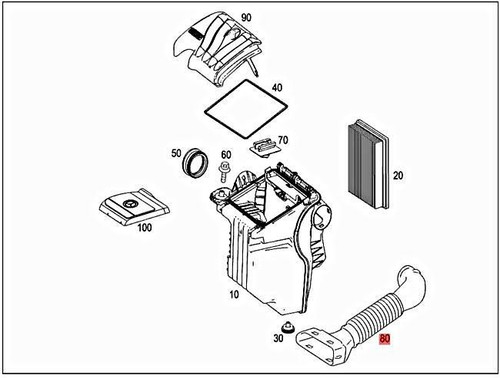 90

40

70

50

60

20

100

10

30

80