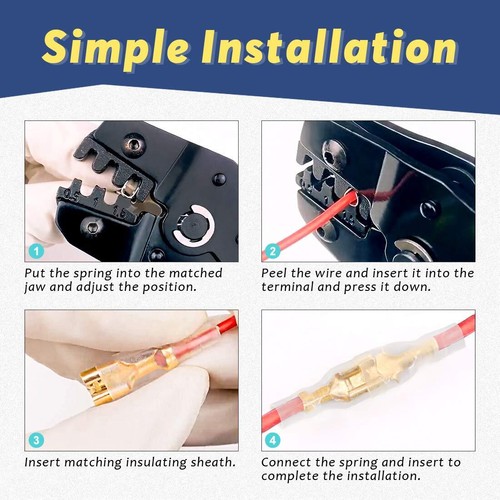 Simple Installation

0.5 1 1.5

1

Put the spring into the matched jaw and adjust the position.

2

Peel the wire and insert it into the terminal and press it down.

3

Insert matching insulating sheath.

4

Connect the spring and insert to complete the installation.