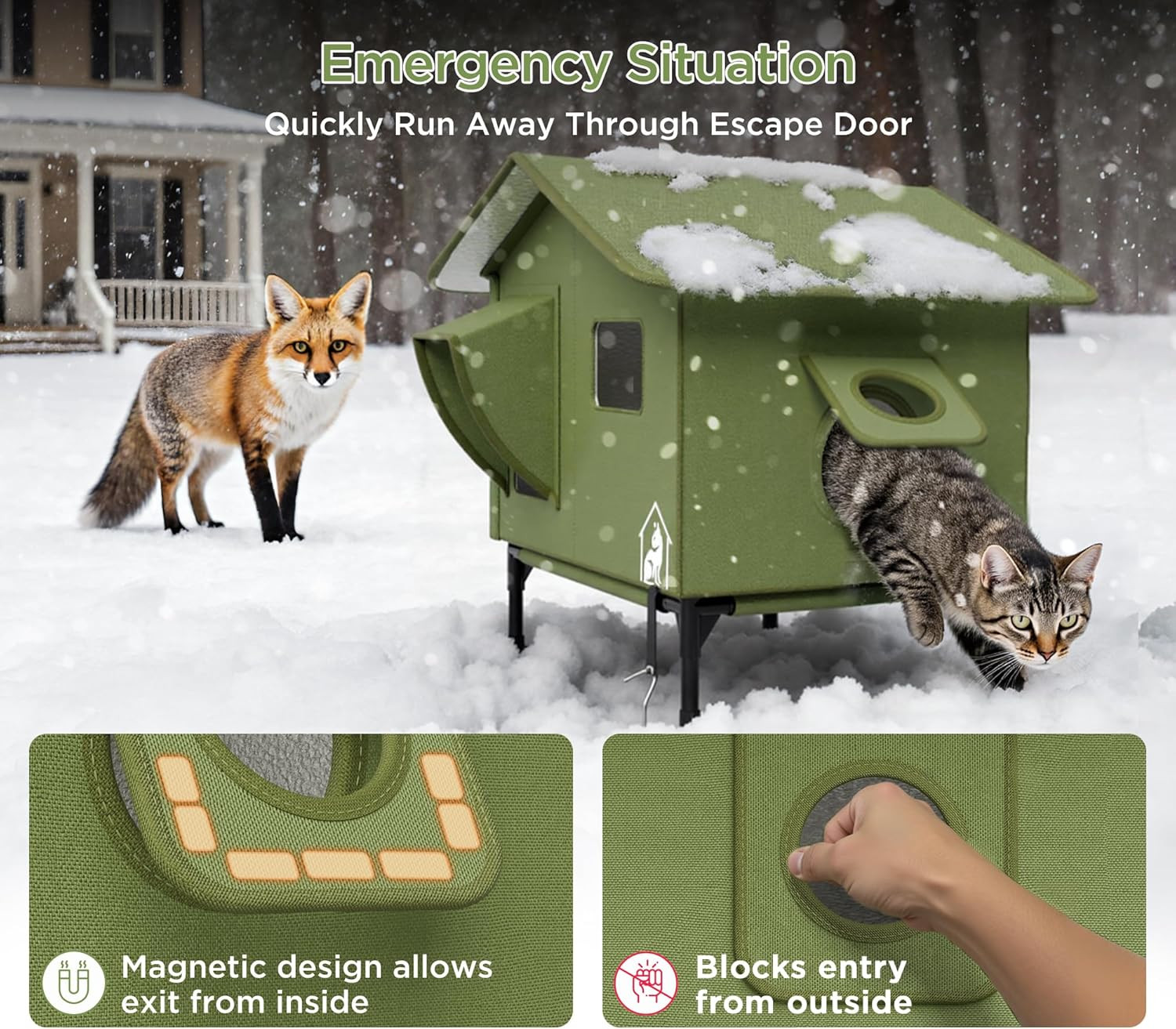 Emergency Situation
Quickly Run Away Through Escape Door

Magnetic design allows exit from inside

Blocks entry from outside