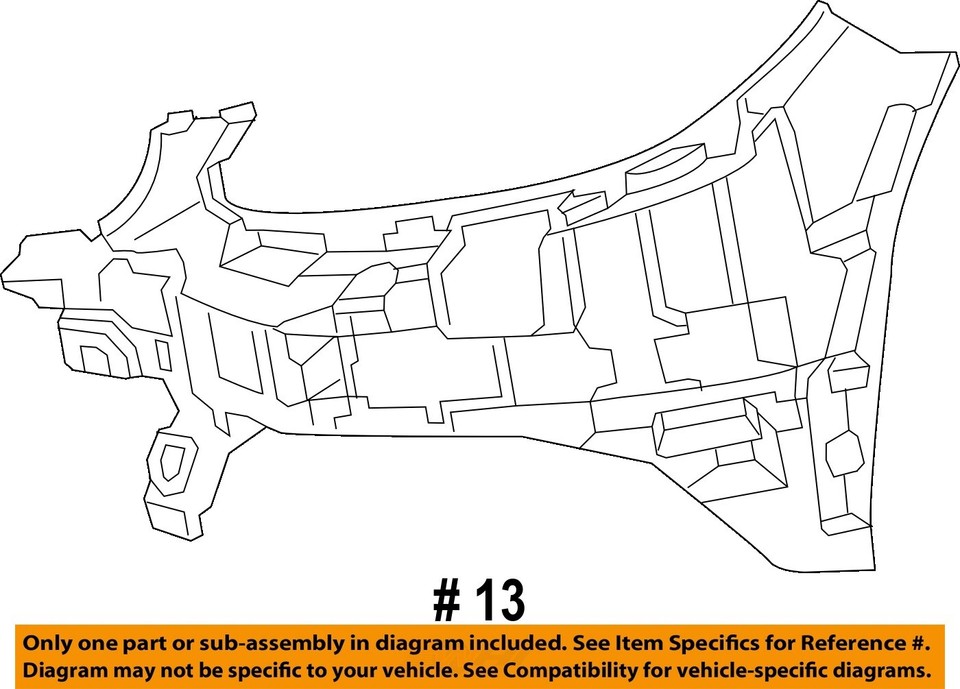 # 13

Only one part or sub-assembly in diagram included. See Item Specifics for Reference #. Diagram may not be specific to your vehicle. See Compatibility for vehicle-specific diagrams.