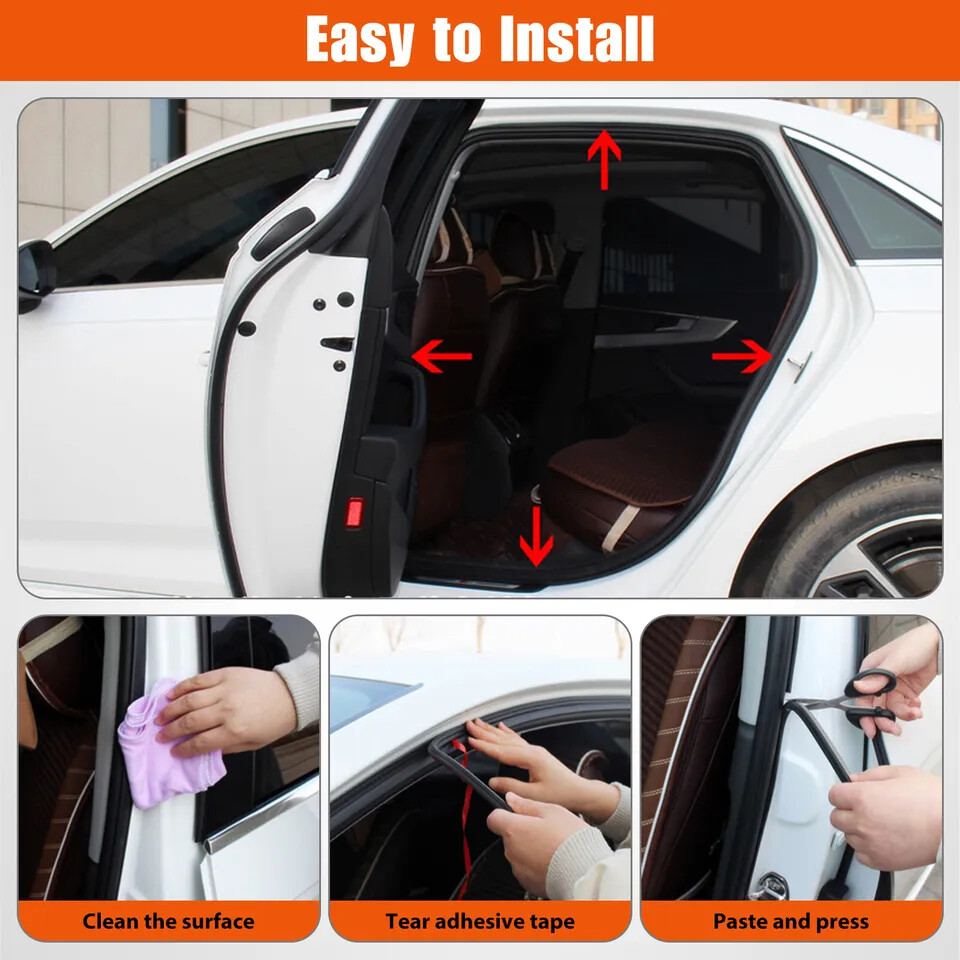 Easy to Install

Clean the surface

Tear adhesive tape

Paste and press