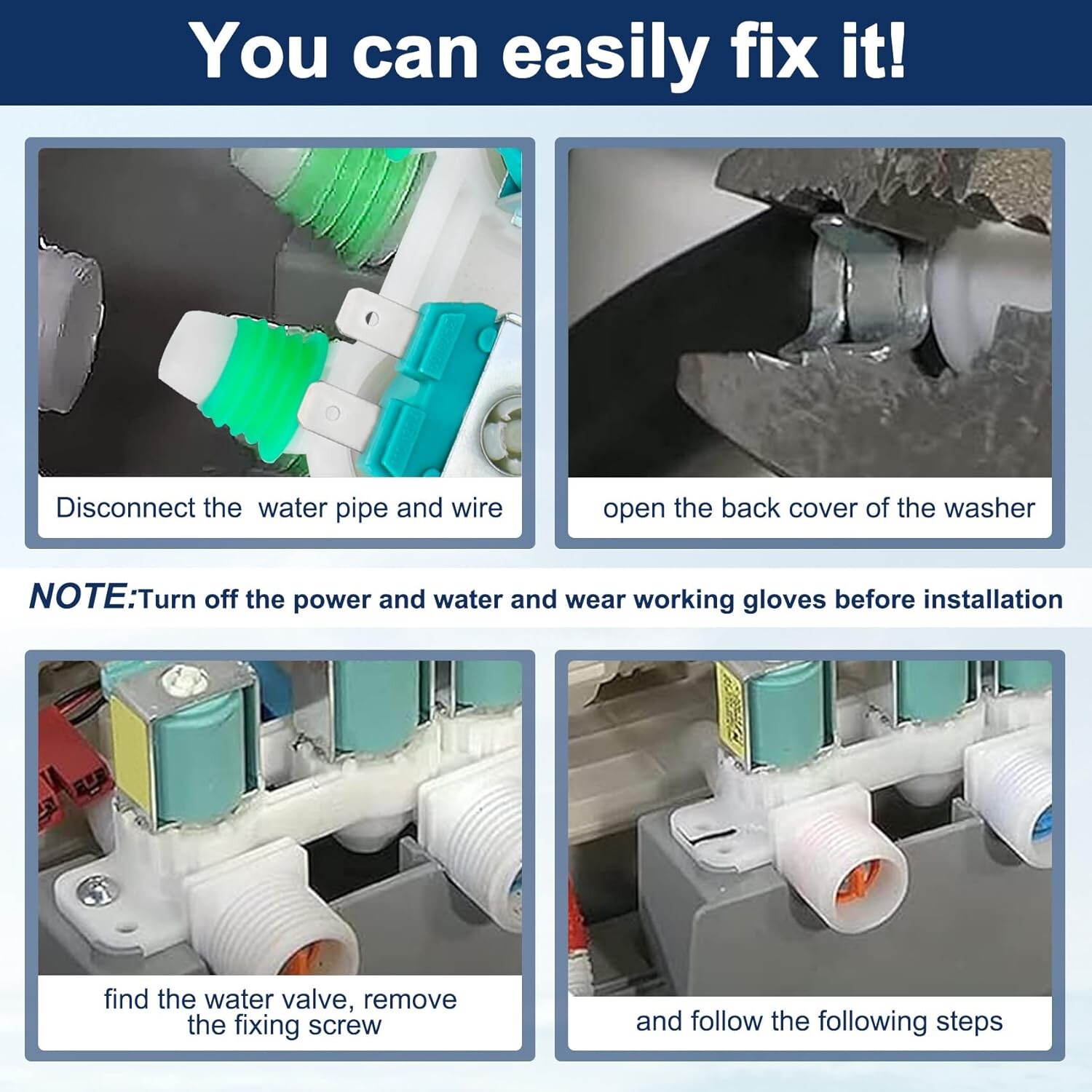 You can easily fix it!

Disconnect the water pipe and wire

open the back cover of the washer

NOTE:Turn off the power and water and wear working gloves before installation

find the water valve, remove the fixing screw

and follow the following steps