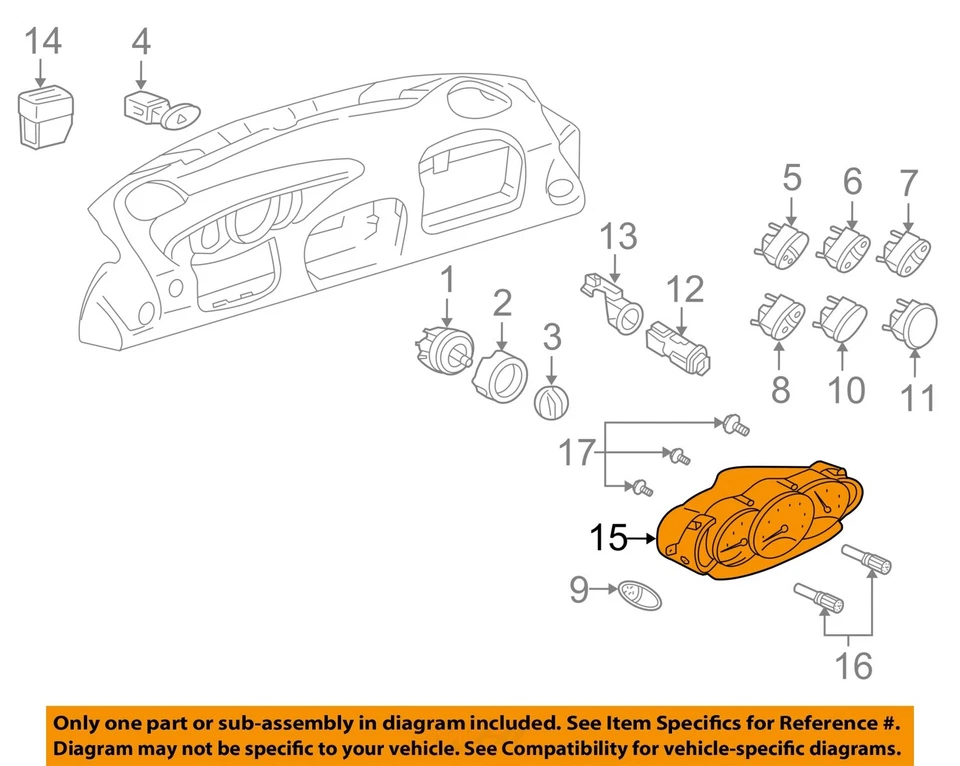 14
4
5
6
7
13
12
1
2
3
8
10
11
17
15
9
16

Only one part or sub-assembly in diagram included. See Item Specifics for Reference #. Diagram may not be specific to your vehicle. See Compatibility for vehicle-specific diagrams.