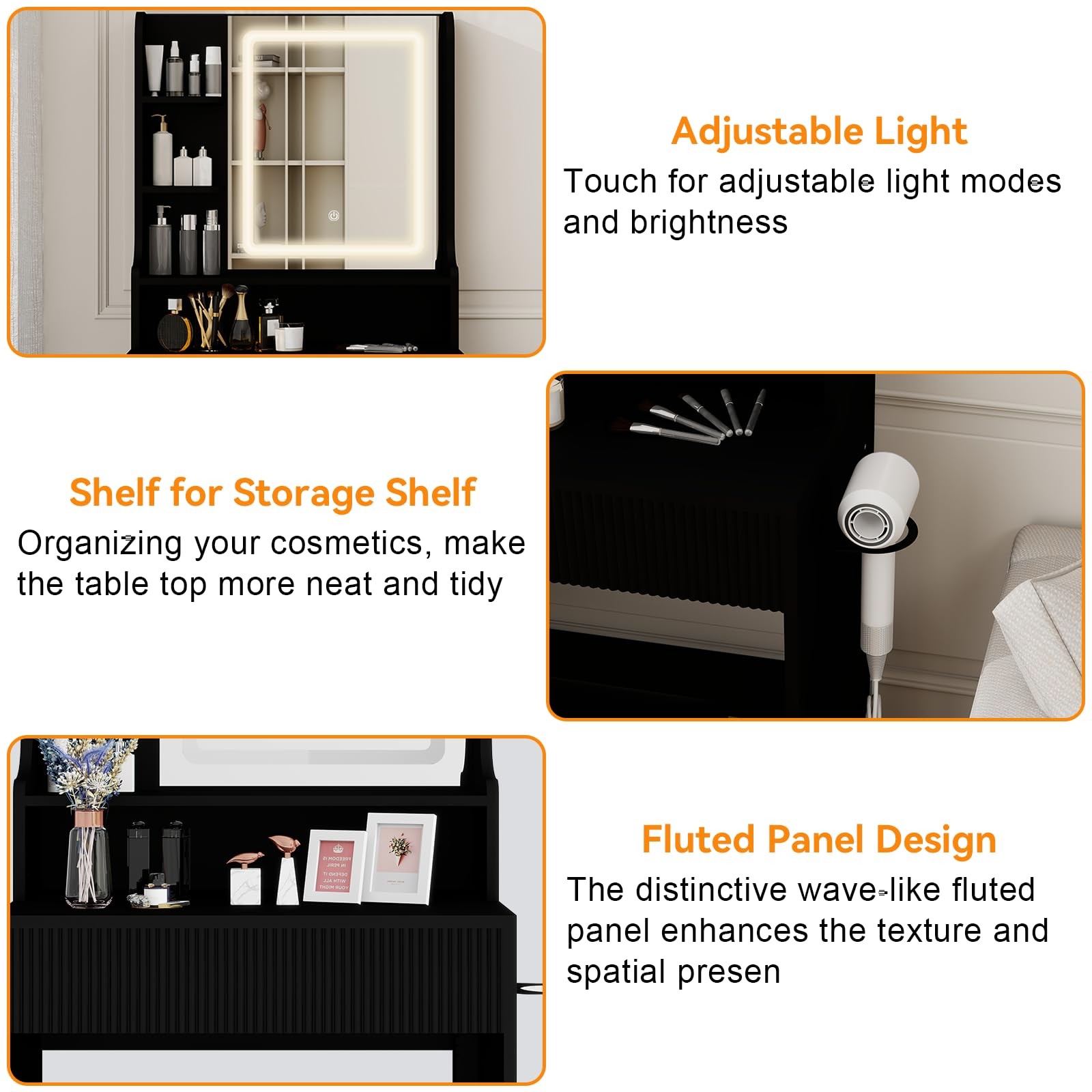 Adjustable Light
Touch for adjustable light modes and brightness

Shelf for Storage Shelf
Organizing your cosmetics, make the table top more neat and tidy

Fluted Panel Design
The distinctive wave-like fluted panel enhances the texture and spatial presen