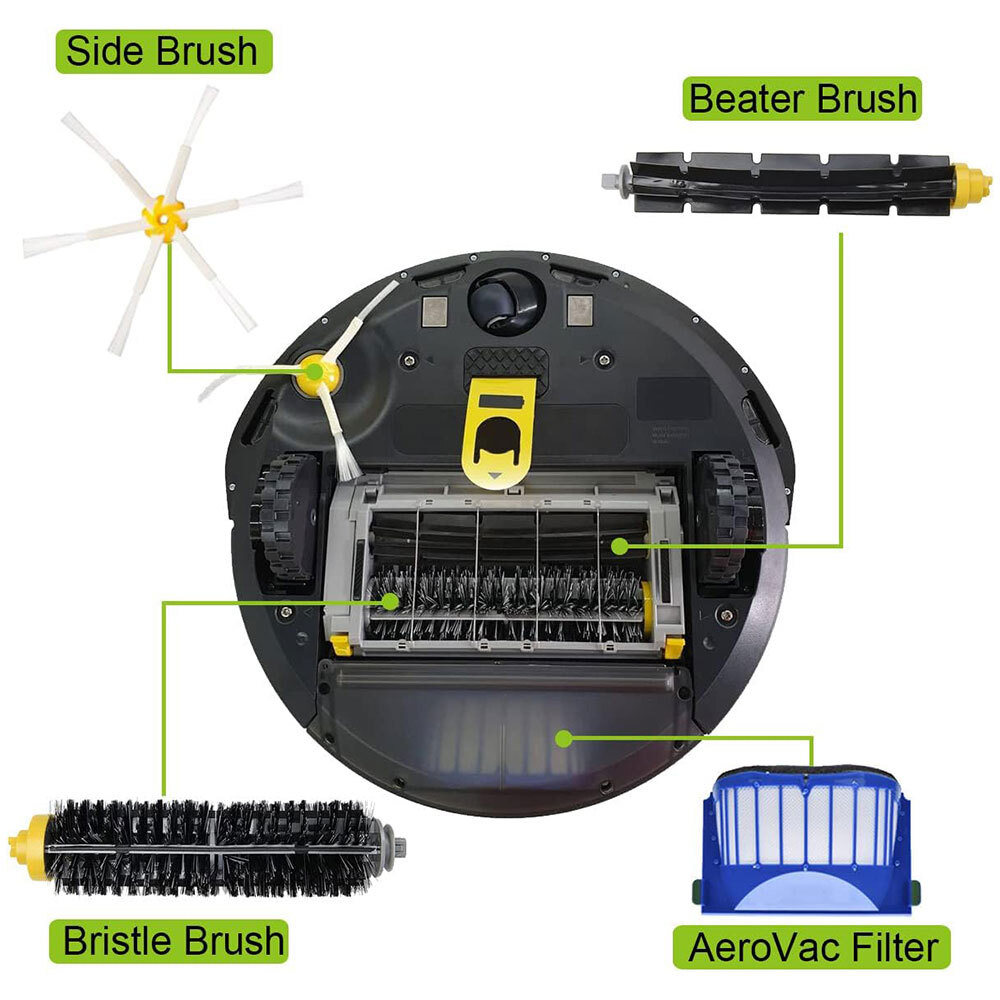 Side Brush

Beater Brush

Bristle Brush

AeroVac Filter