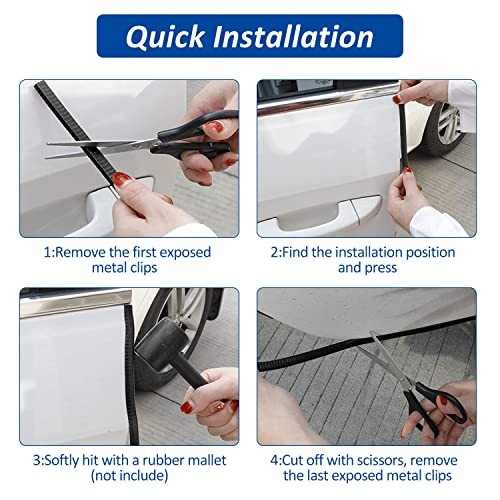 Quick Installation

1:Remove the first exposed metal clips

2:Find the installation position and press

3:Softly hit with a rubber mallet (not include)

4:Cut off with scissors, remove the last exposed metal clips