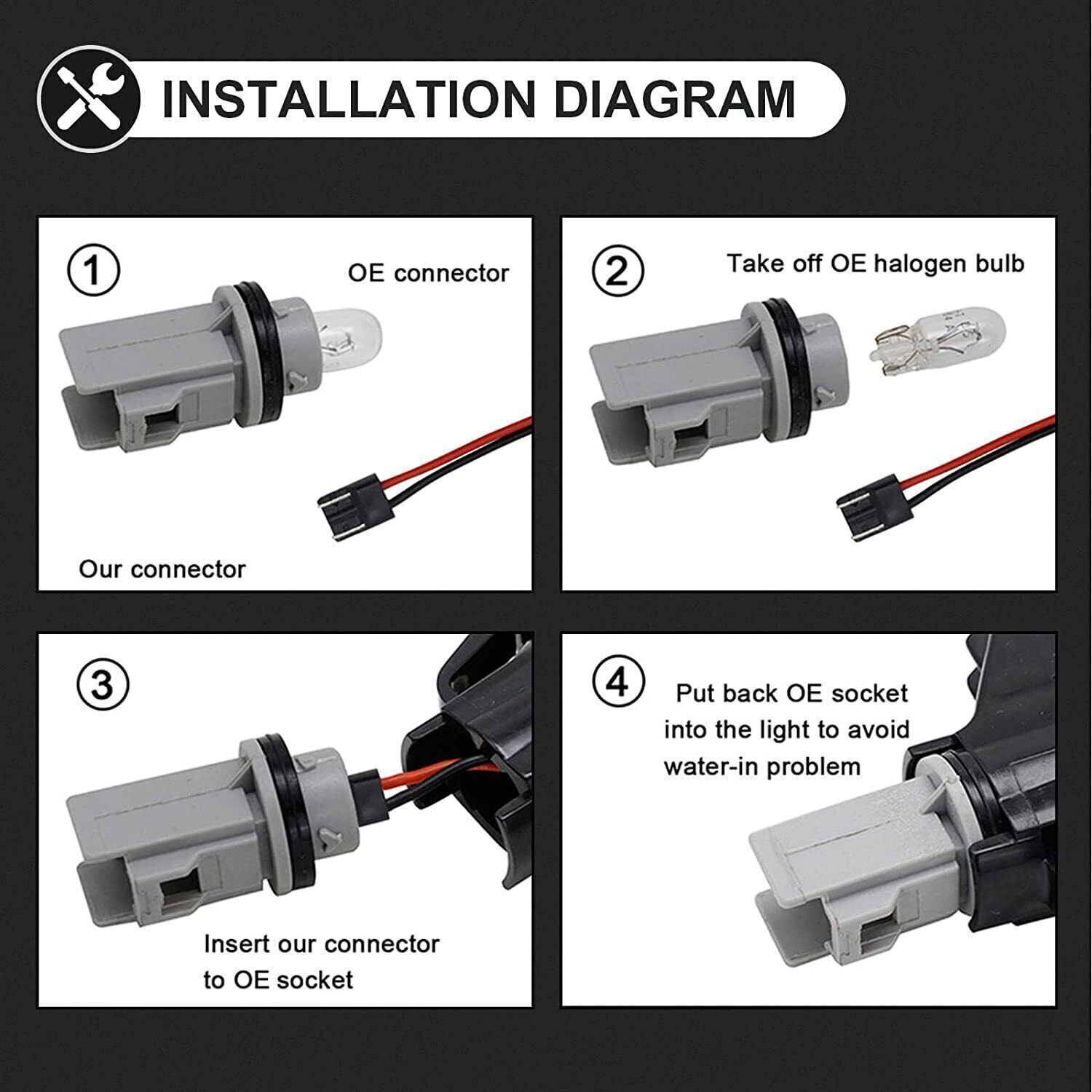 INSTALLATION DIAGRAM

①
OE connector
Our connector

②
Take off OE halogen bulb

③
Insert our connector to OE socket

④
Put back OE socket into the light to avoid water-in problem