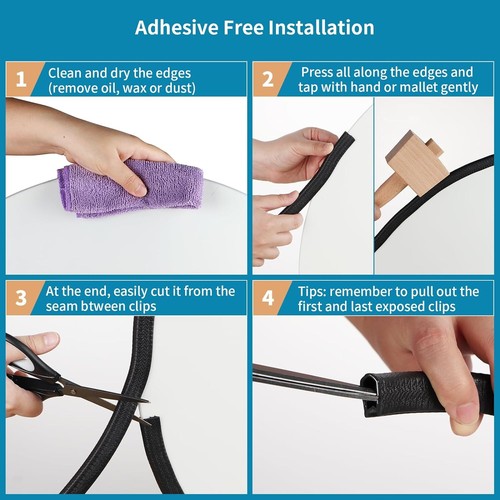 Adhesive Free Installation

1 Clean and dry the edges (remove oil, wax or dust)

2 Press all along the edges and tap with hand or mallet gently

3 At the end, easily cut it from the seam btween clips

4 Tips: remember to pull out the first and last exposed clips