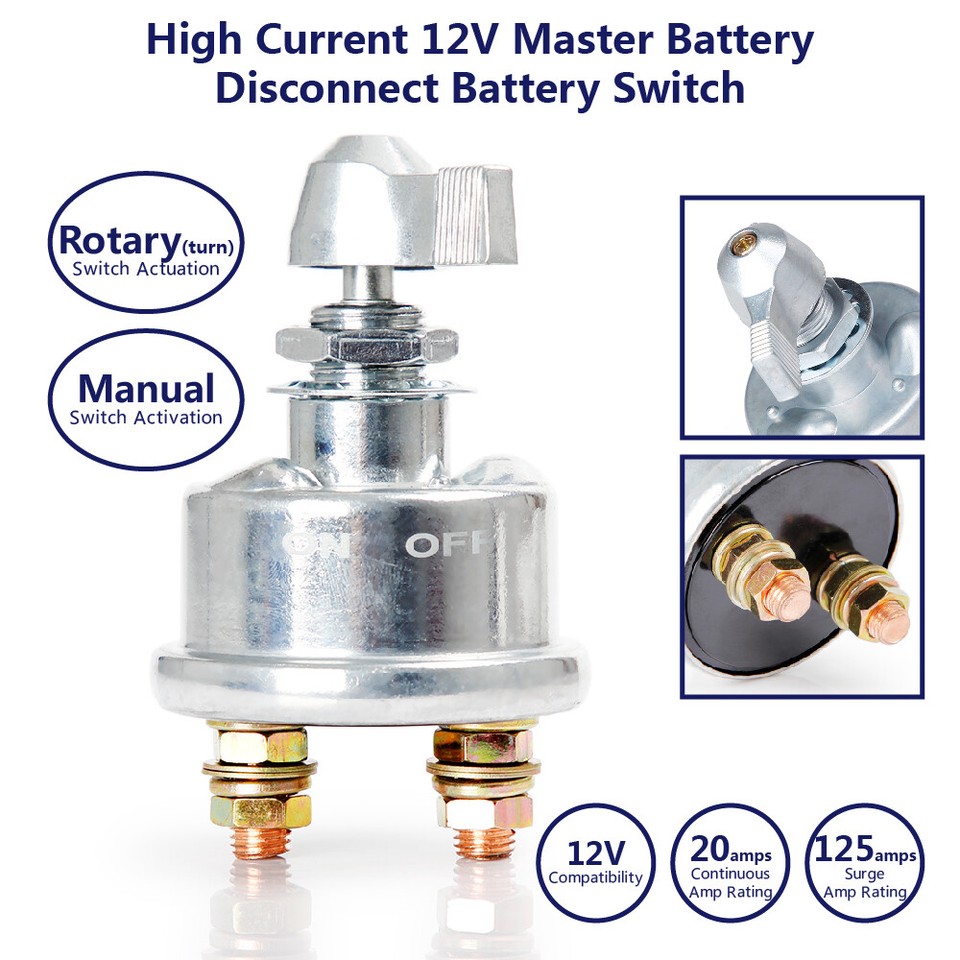 High Current 12V Master Battery Disconnect Battery Switch

Rotary(turn)
Switch Actuation

Manual
Switch Activation

ON OFF

12V
Compatibility

20amps
Continuous
Amp Rating

125amps
Surge
Amp Rating