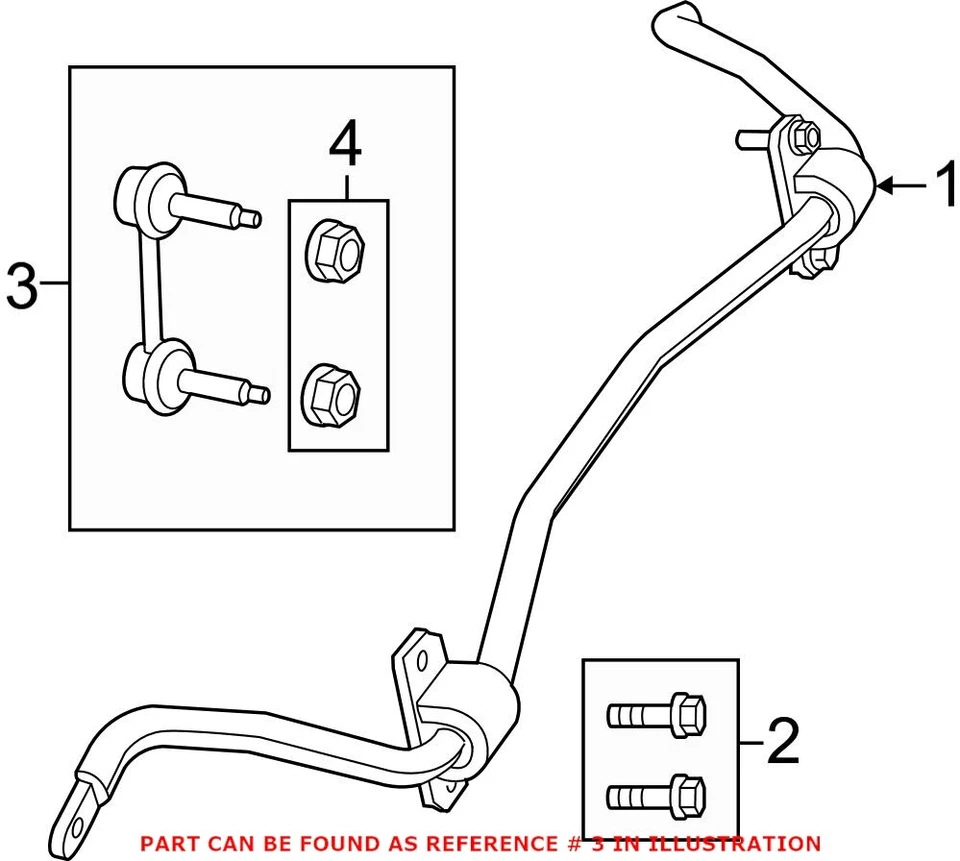 4
3
1
2
PART CAN BE FOUND AS REFERENCE # 3 IN ILLUSTRATION