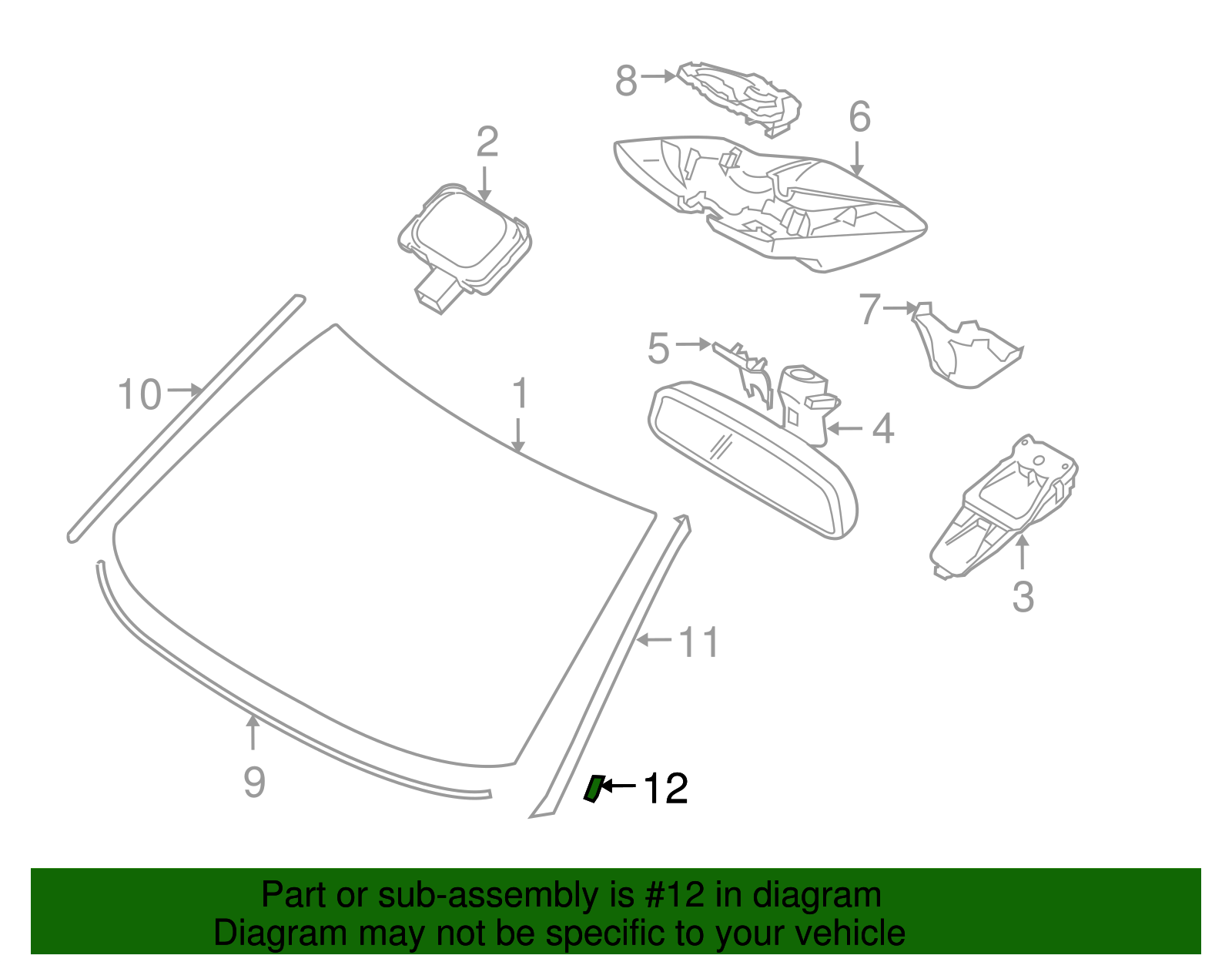 8
6
2
7
5
10
1
4
3
11
9
12

Part or sub-assembly is #12 in diagram
Diagram may not be specific to your vehicle