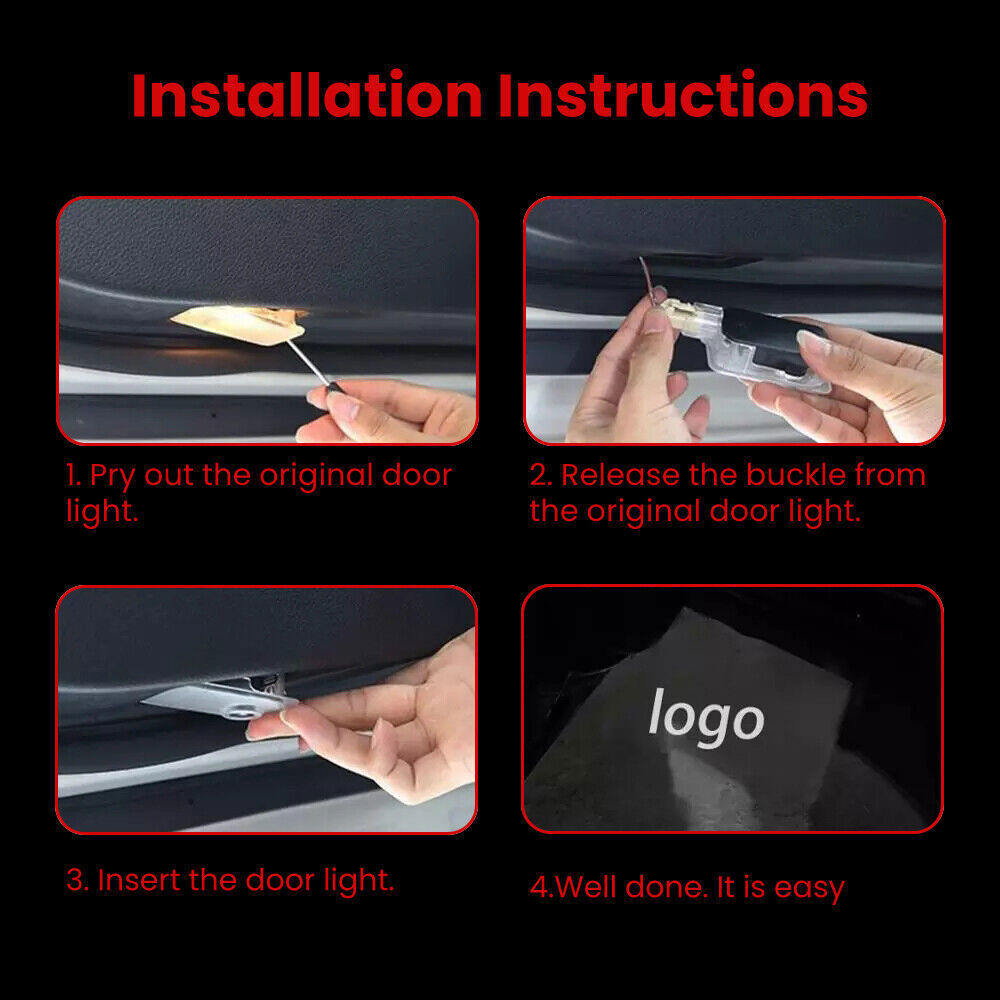 Installation Instructions

1. Pry out the original door light.

2. Release the buckle from the original door light.

3. Insert the door light.

logo

4.Well done. It is easy