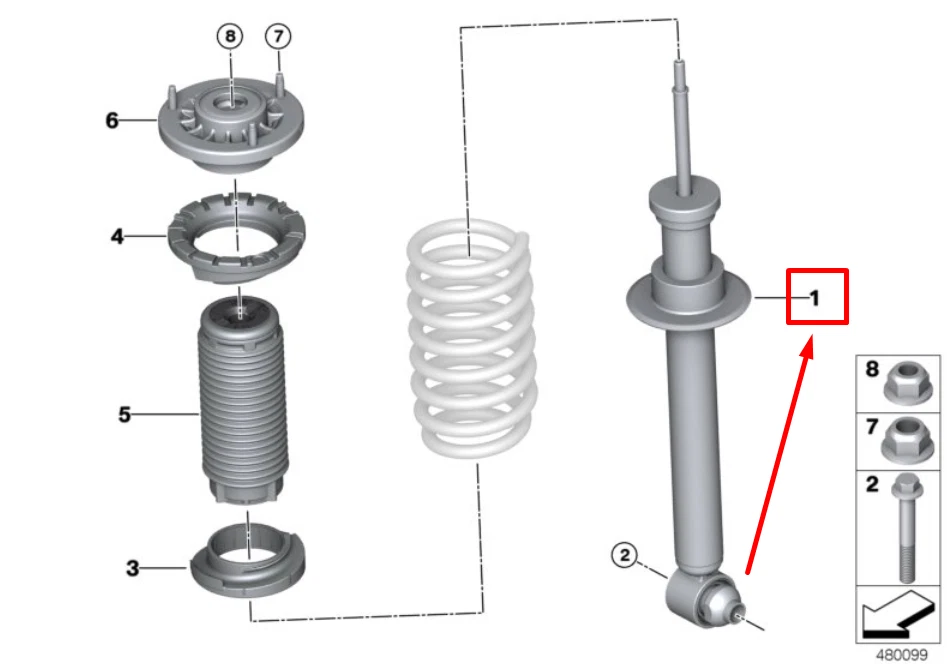 8
7
6
4
5
3
1
2
8
7
2
480099