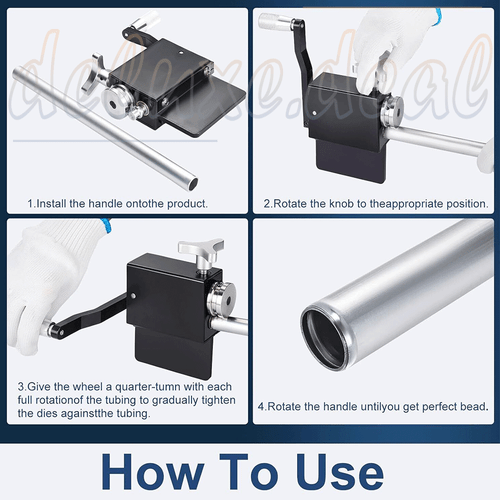 deluxe.deal

1.Install the handle ontothe product.

2.Rotate the knob to theappropriate position.

3.Give the wheel a quarter-tumn with each full rotationof the tubing to gradually tighten the dies againstthe tubing.

4.Rotate the handle untilyou get perfect bead.

How To Use