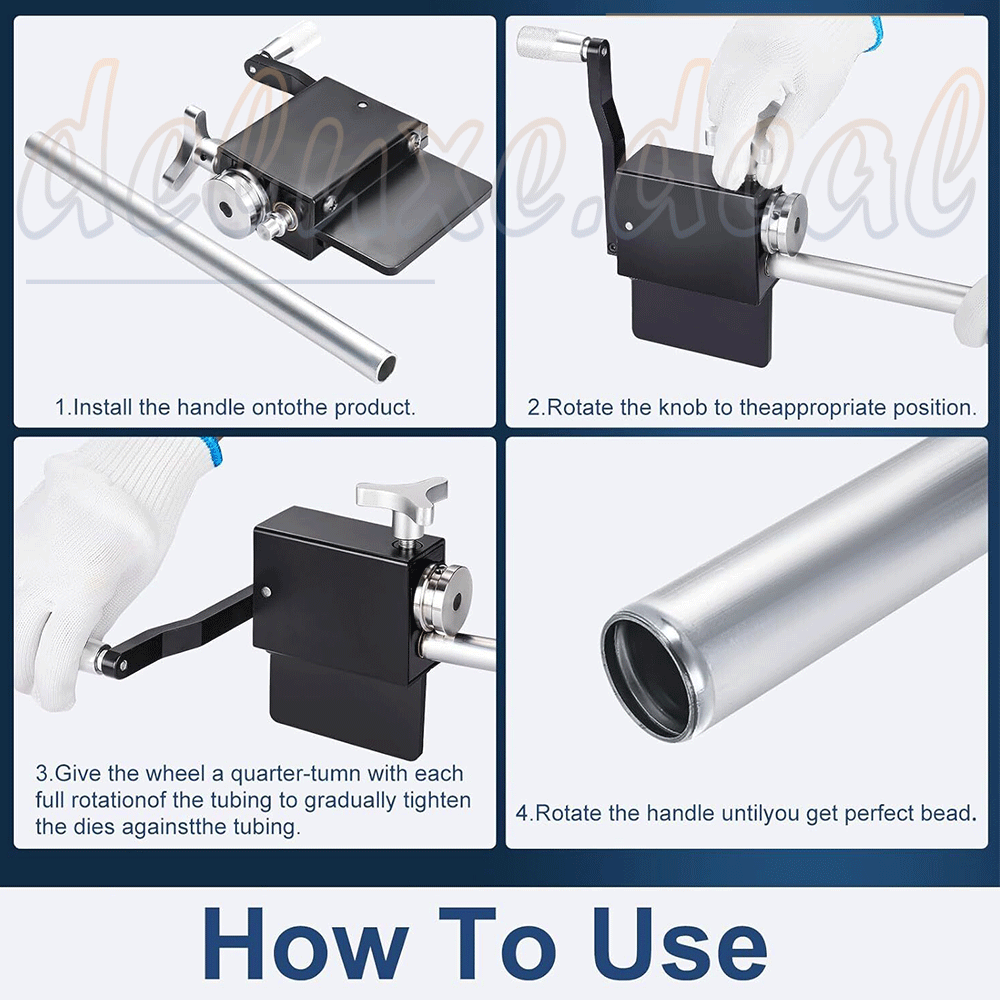 deluxe.deal

1.Install the handle ontothe product.

2.Rotate the knob to theappropriate position.

3.Give the wheel a quarter-tumn with each full rotationof the tubing to gradually tighten the dies againstthe tubing.

4.Rotate the handle untilyou get perfect bead.

How To Use