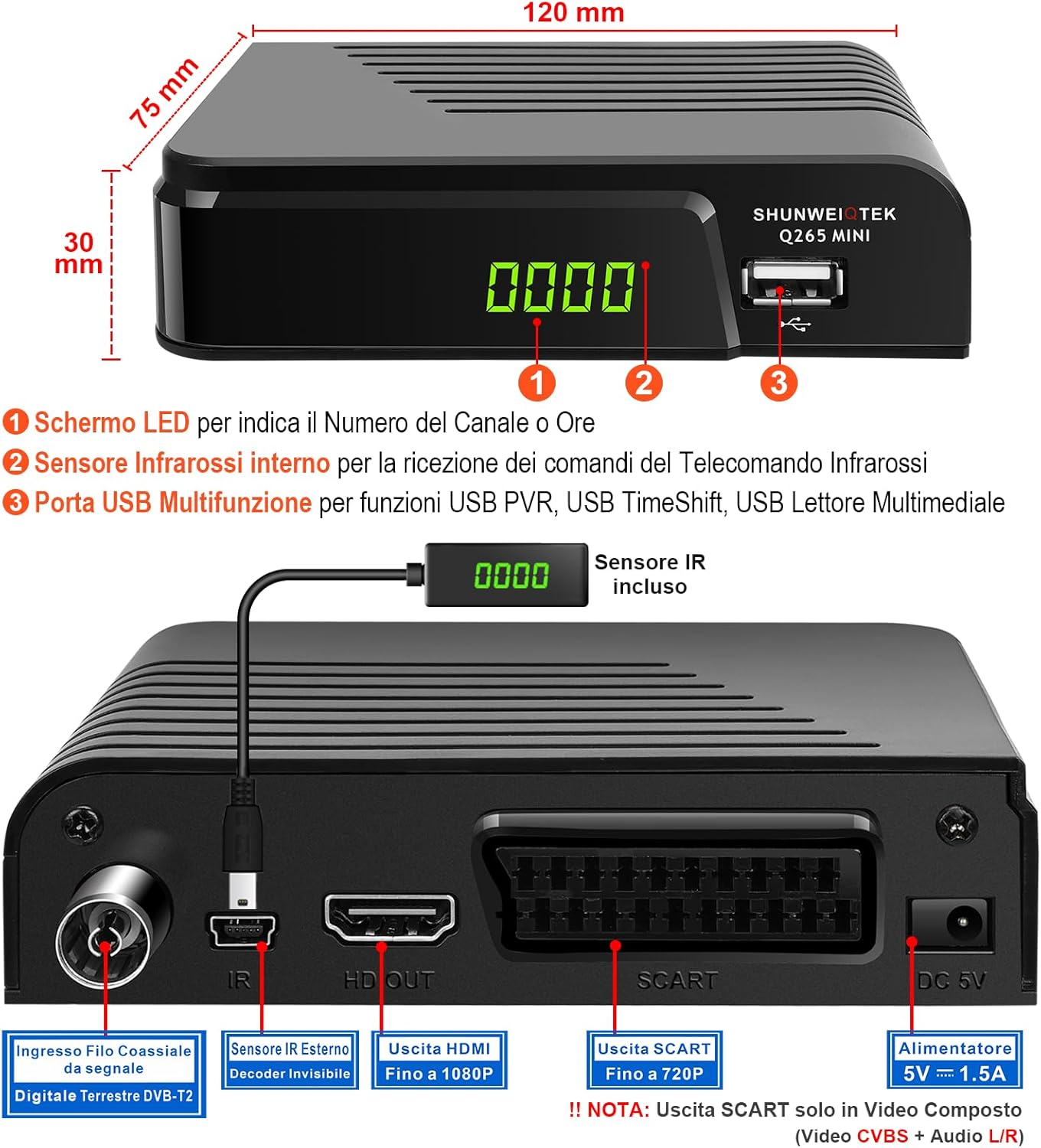 120 mm

75 mm

30 mm

SHUNWEIQTEK
Q265 MINI

0000

1 2 3

1 Schermo LED per indica il Numero del Canale o Ore

2 Sensore Infrarossi interno per la ricezione dei comandi del Telecomando Infrarossi

3 Porta USB Multifunzione per funzioni USB PVR, USB TimeShift, USB Lettore Multimediale

0000

Sensore IR incluso

IR HD OUT SCART DC 5V

Ingresso Filo Coassiale da segnale
Digitale Terrestre DVB-T2

Sensore IR Esterno
Decoder Invisibile

Uscita HDMI
Fino a 1080P

Uscita SCART
Fino a 720P

Alimentatore
5V ⎓ 1.5A

!! NOTA: Uscita SCART solo in Video Composto (Video CVBS + Audio L/R)