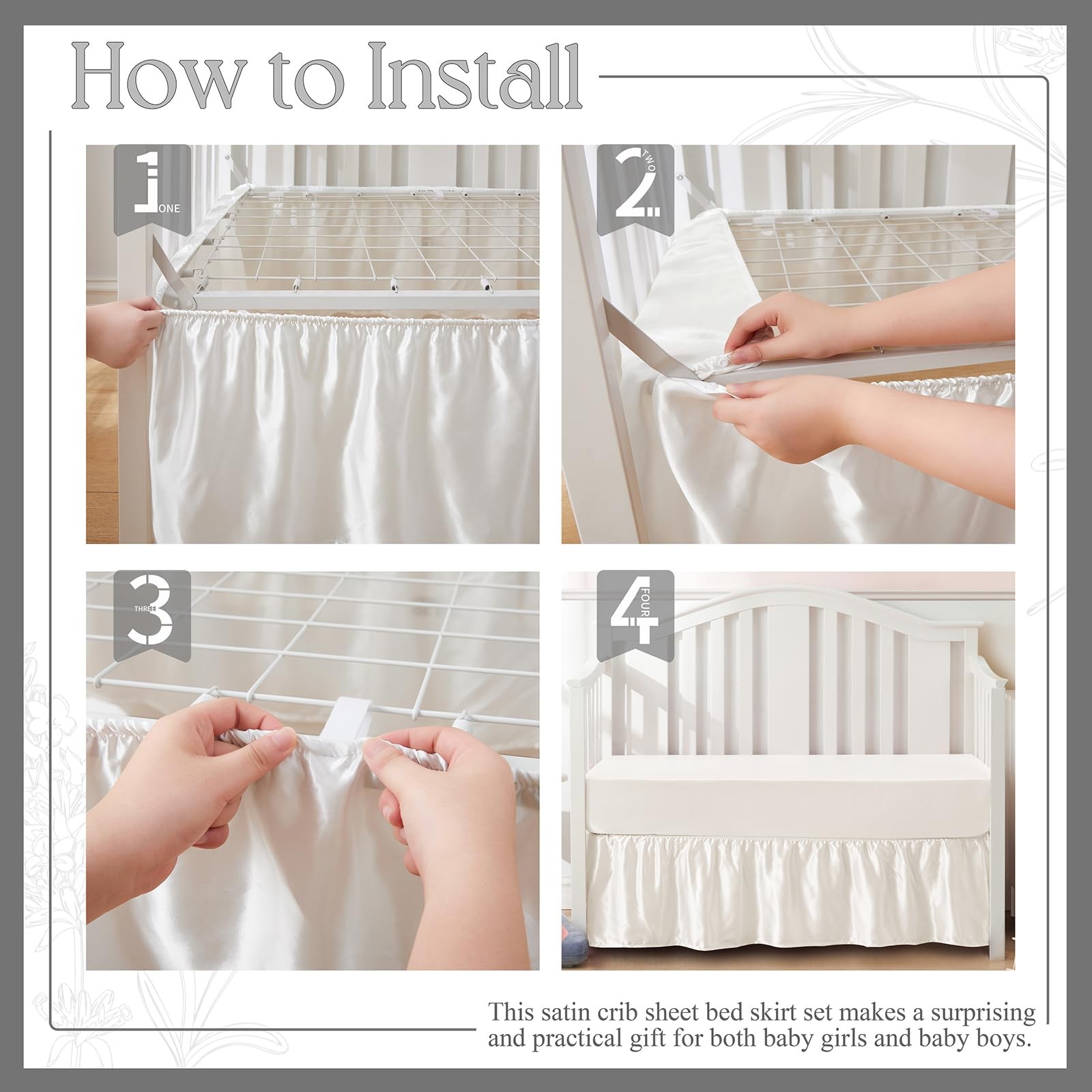 How to Install

1 ONE

2 TWO

3 THREE

4 FOUR

This satin crib sheet bed skirt set makes a surprising and practical gift for both baby girls and baby boys.