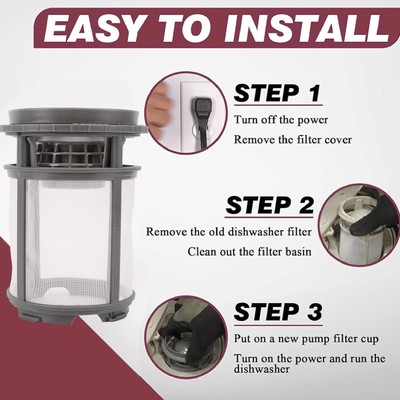 EASY TO INSTALL

STEP 1

Turn off the power

Remove the filter cover

STEP 2

Remove the old dishwasher filter

Clean out the filter basin

STEP 3

Put on a new pump filter cup

Turn on the power and run the dishwasher