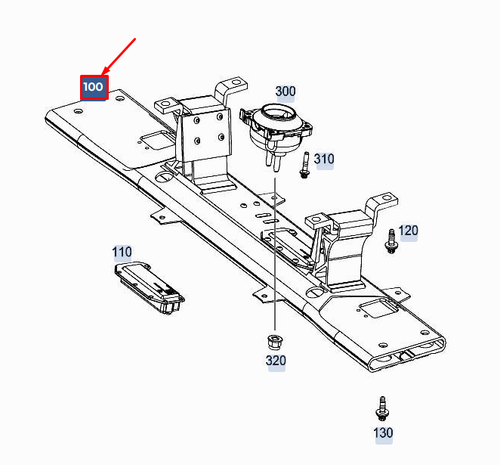 100
300
310
120
110
320
130