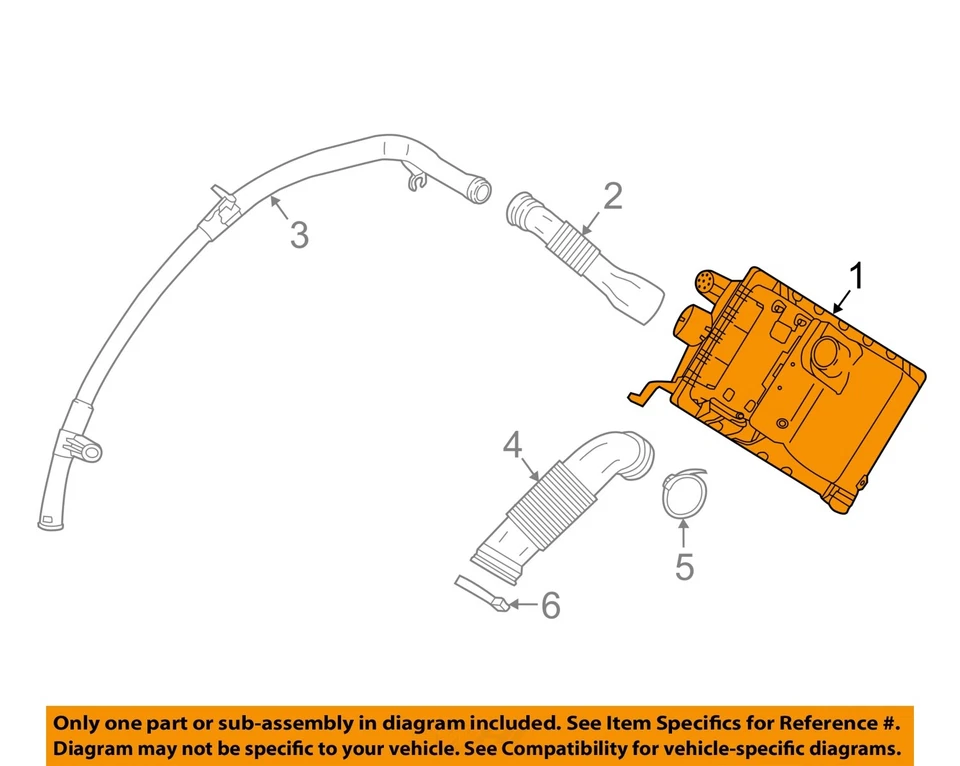 3
2
1
4
5
6

Only one part or sub-assembly in diagram included. See Item Specifics for Reference #.
Diagram may not be specific to your vehicle. See Compatibility for vehicle-specific diagrams.