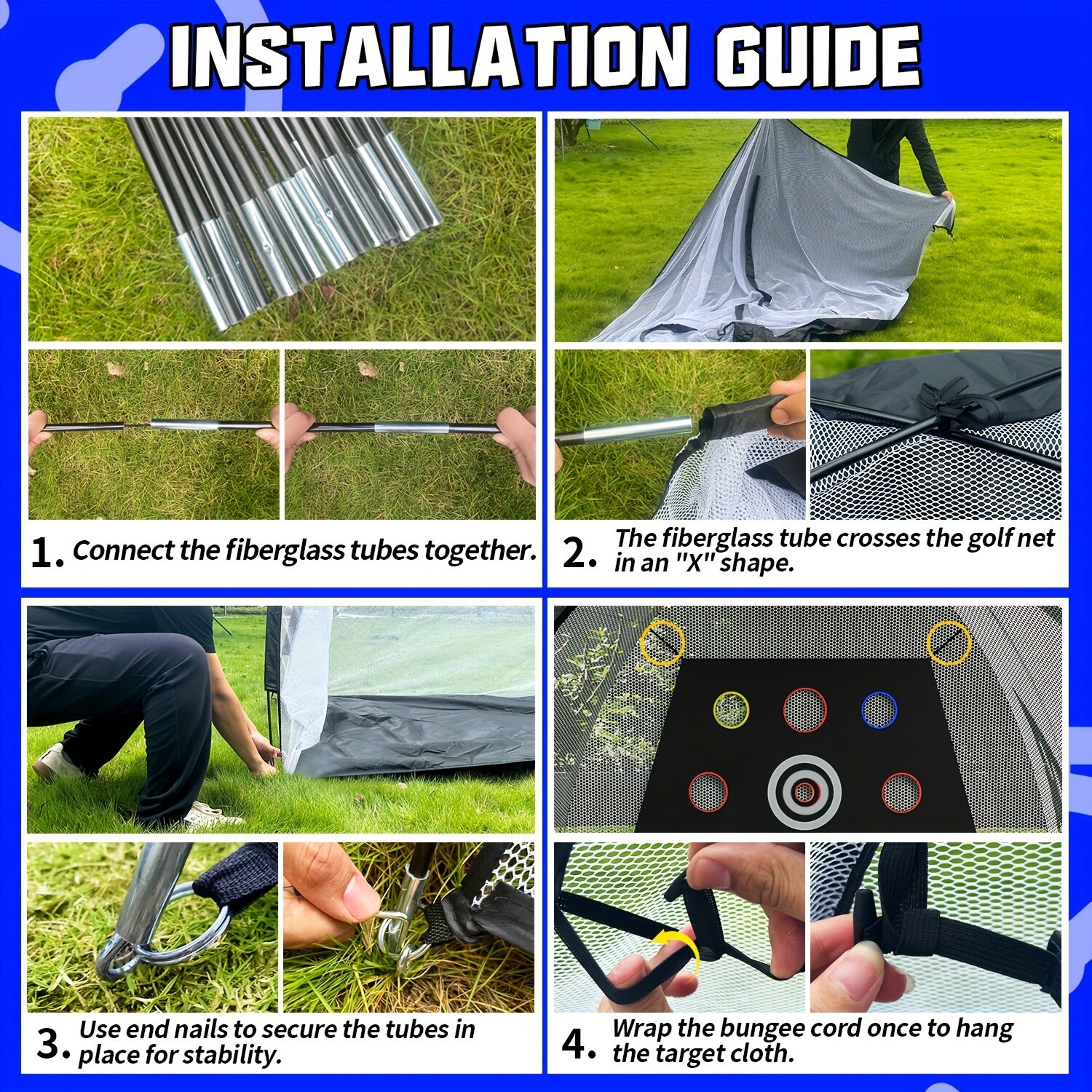 INSTALLATION GUIDE

1. Connect the fiberglass tubes together.

2. The fiberglass tube crosses the golf net in an "X" shape.

3. Use end nails to secure the tubes in place for stability.

4. Wrap the bungee cord once to hang the target cloth.