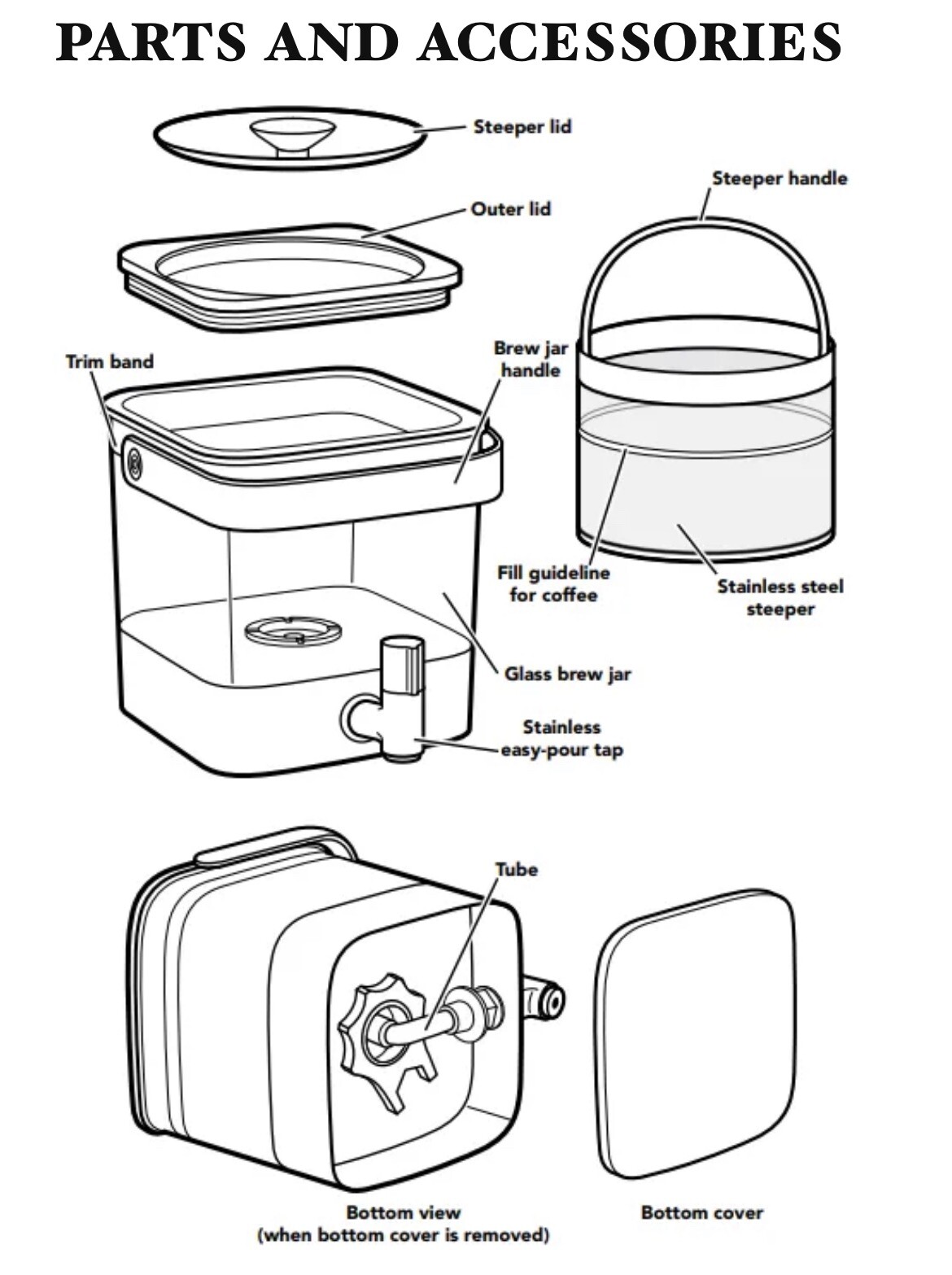 PARTS AND ACCESSORIES

Steeper lid

Steeper handle

Outer lid

Trim band

Brew jar handle

Fill guideline for coffee

Stainless steel steeper

Glass brew jar

Stainless easy-pour tap

Tube

Bottom view
(when bottom cover is removed)

Bottom cover