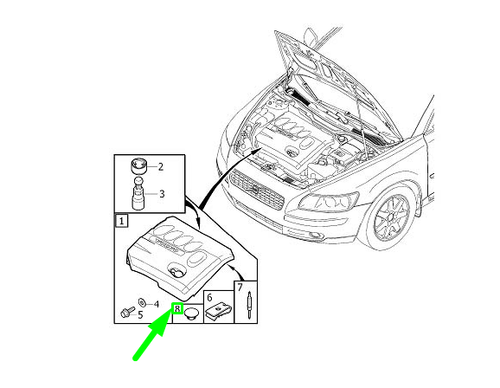 2
3
1
4
5
8
6
7