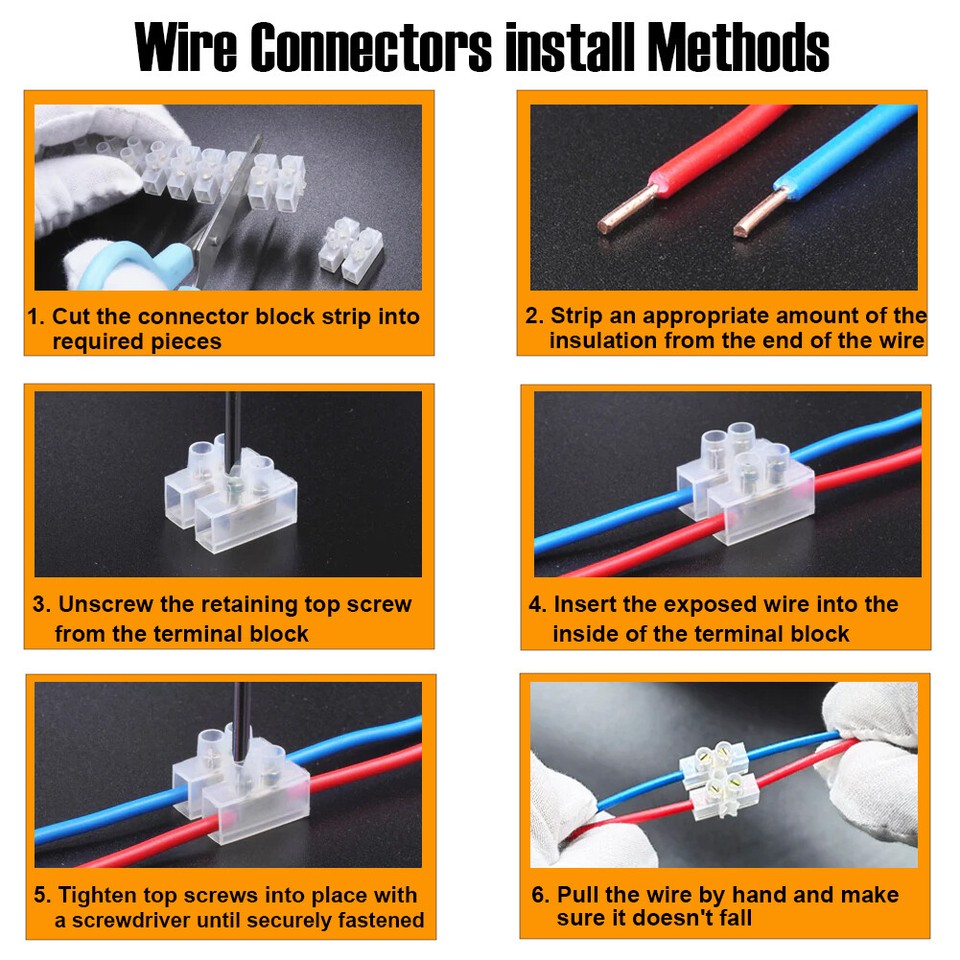 Wire Connectors install Methods

1. Cut the connector block strip into required pieces

2. Strip an appropriate amount of the insulation from the end of the wire

3. Unscrew the retaining top screw from the terminal block

4. Insert the exposed wire into the inside of the terminal block

5. Tighten top screws into place with a screwdriver until securely fastened

6. Pull the wire by hand and make sure it doesn't fall