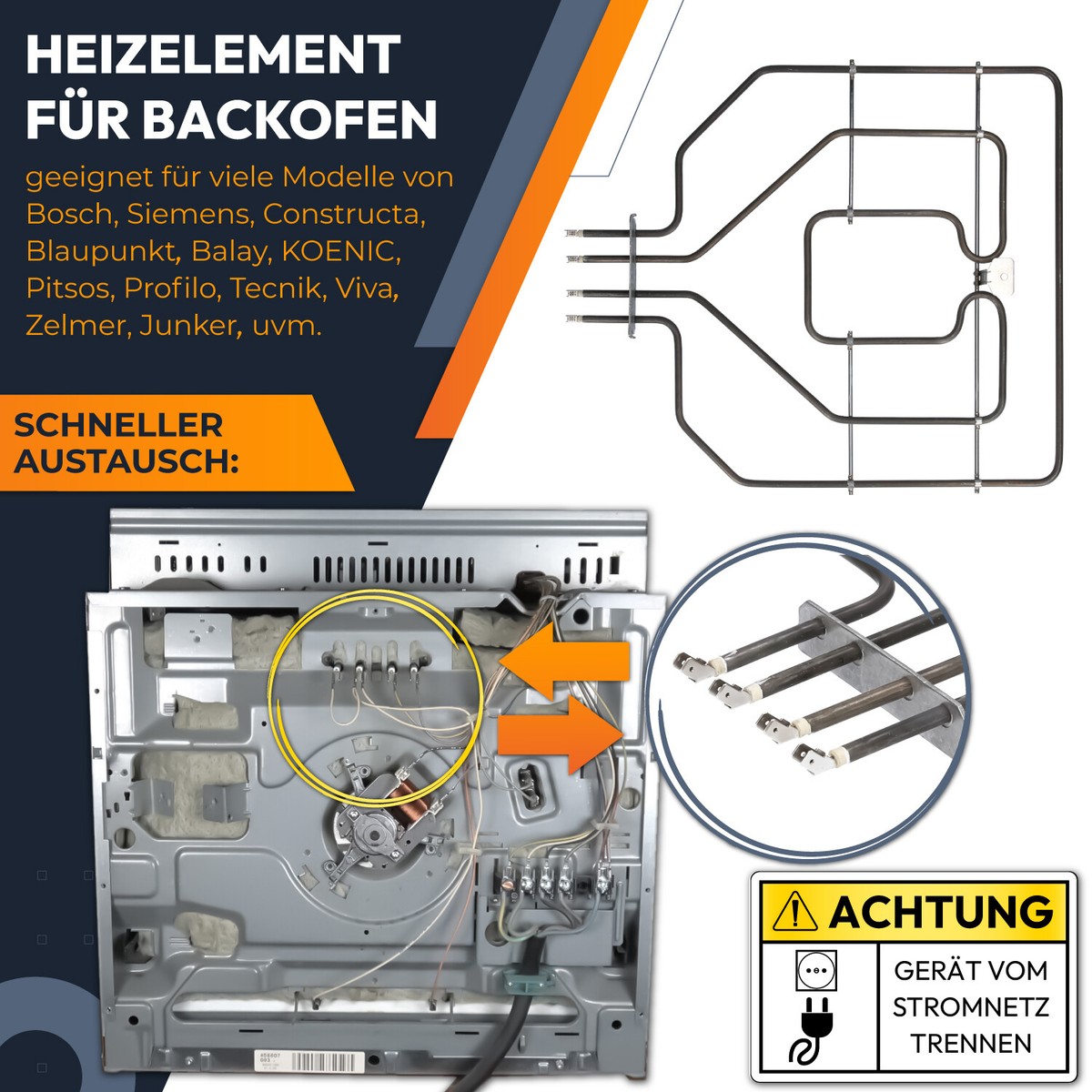 HEIZELEMENT FÜR BACKOFEN

geeignet für viele Modelle von Bosch, Siemens, Constructa, Blaupunkt, Balay, KOENIC, Pitsos, Profilo, Tecnik, Viva, Zelmer, Junker, uvm.

SCHNELLER AUSTAUSCH:

ACHTUNG

GERÄT VOM STROMNETZ TRENNEN