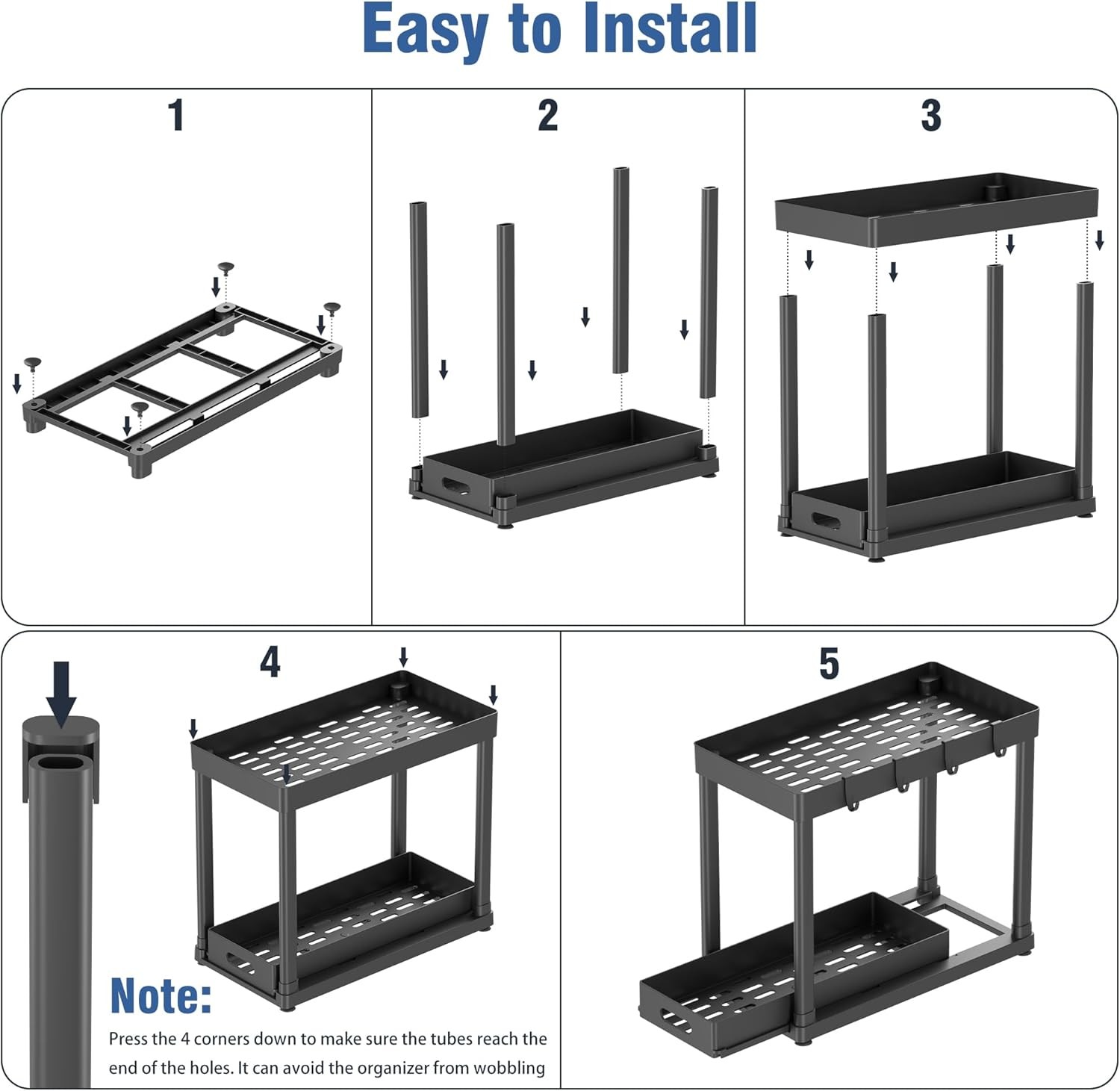 Easy to Install

1

2

3

4

5

Note:

Press the 4 corners down to make sure the tubes reach the end of the holes. It can avoid the organizer from wobbling