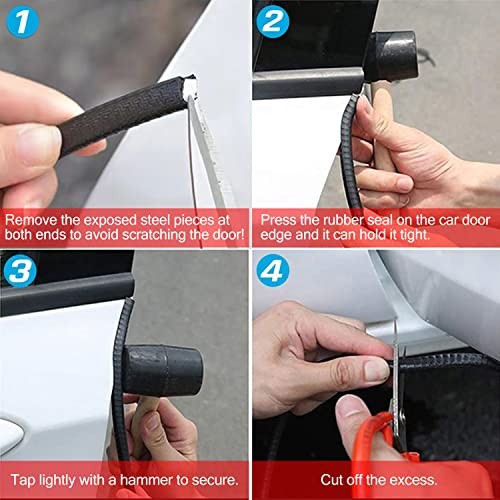 1

Remove the exposed steel pieces at both ends to avoid scratching the door!

2

Press the rubber seal on the car door edge and it can hold it tight.

3

Tap lightly with a hammer to secure.

4

Cut off the excess.