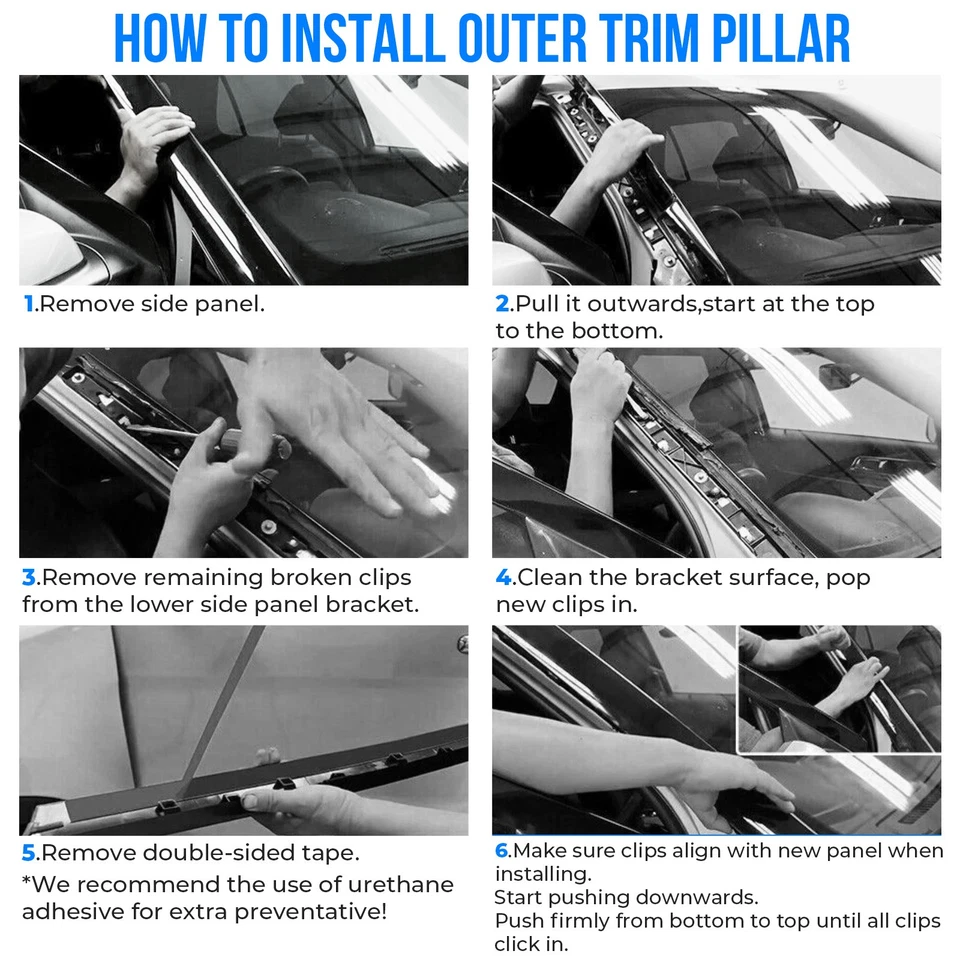 HOW TO INSTALL OUTER TRIM PILLAR

1.Remove side panel.

2.Pull it outwards,start at the top to the bottom.

3.Remove remaining broken clips from the lower side panel bracket.

4.Clean the bracket surface, pop new clips in.

5.Remove double-sided tape.
*We recommend the use of urethane adhesive for extra preventative!

6.Make sure clips align with new panel when installing.
Start pushing downwards.
Push firmly from bottom to top until all clips click in.