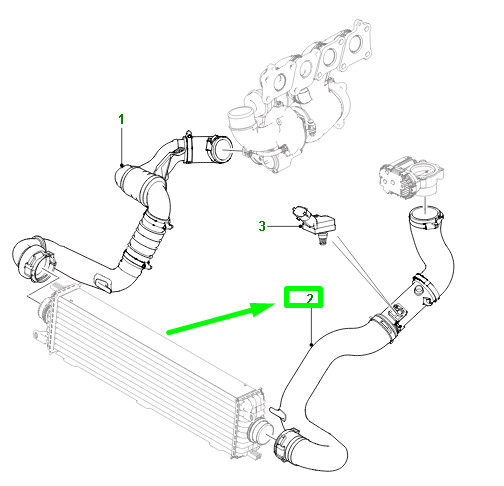 1

3

2