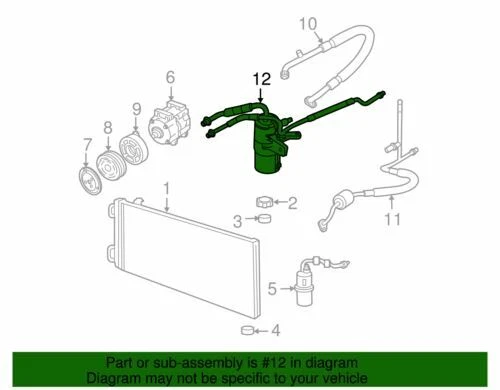 10

12

6

9

8

7

1

2

3

11

5

4

Part or sub-assembly is #12 in diagram
Diagram may not be specific to your vehicle