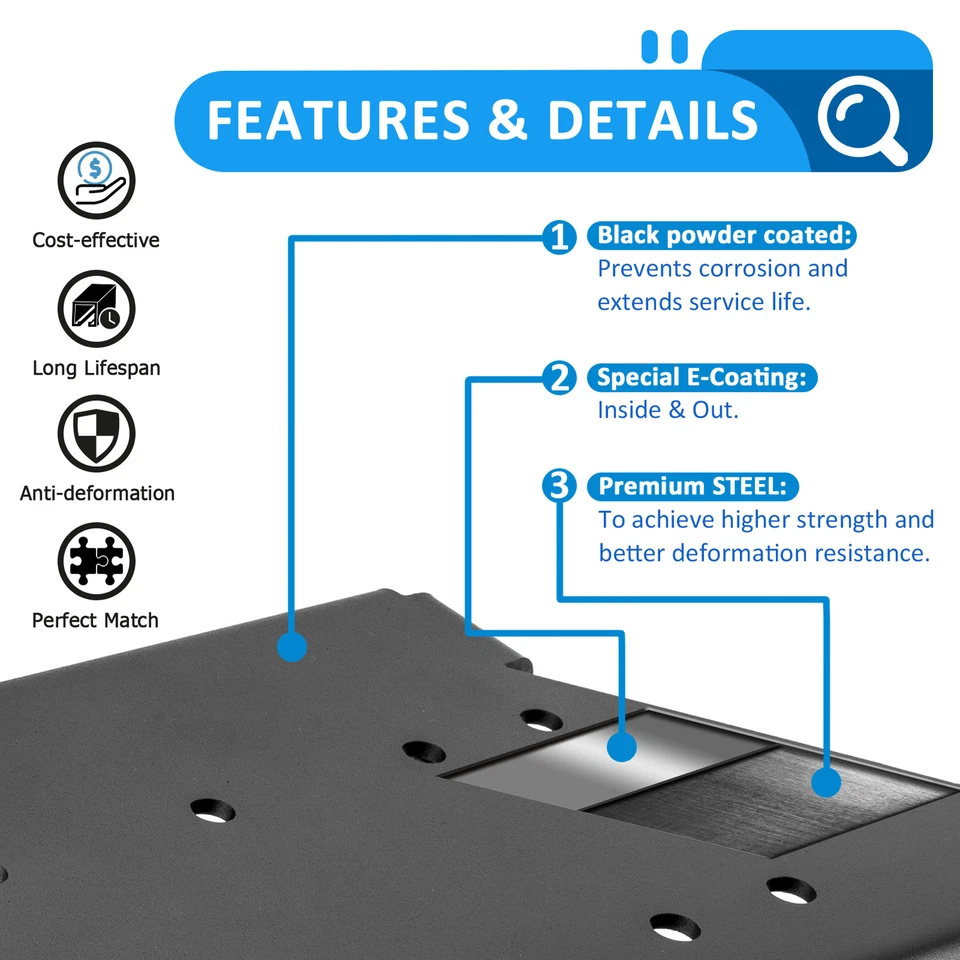 FEATURES & DETAILS

Cost-effective

Long Lifespan

Anti-deformation

Perfect Match

1 Black powder coated:
Prevents corrosion and extends service life.

2 Special E-Coating:
Inside & Out.

3 Premium STEEL:
To achieve higher strength and better deformation resistance.