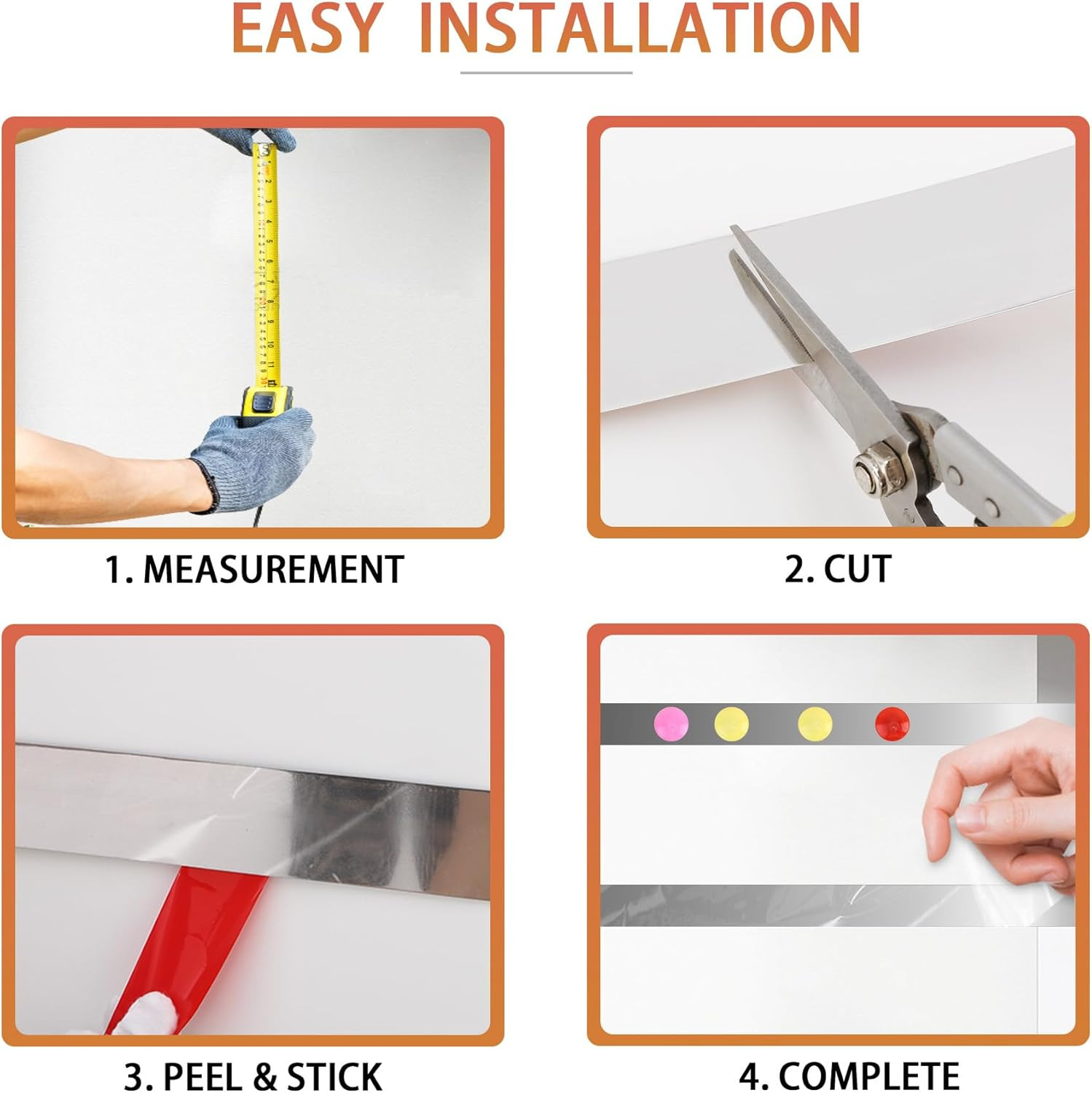 EASY INSTALLATION

1. MEASUREMENT

2. CUT

3. PEEL & STICK

4. COMPLETE