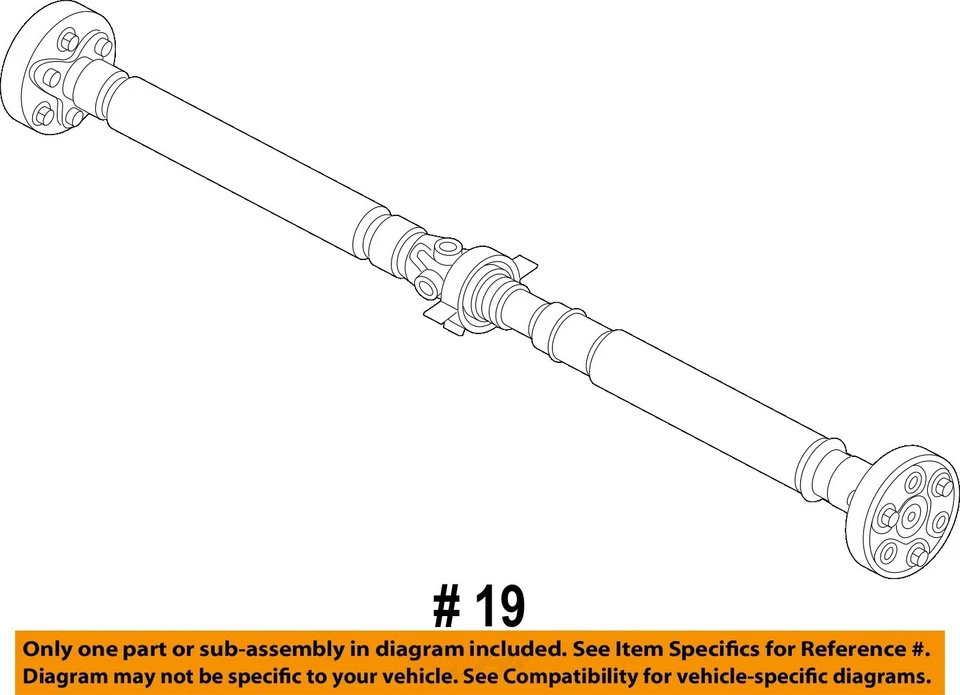 # 19

Only one part or sub-assembly in diagram included. See Item Specifics for Reference #.
Diagram may not be specific to your vehicle. See Compatibility for vehicle-specific diagrams.