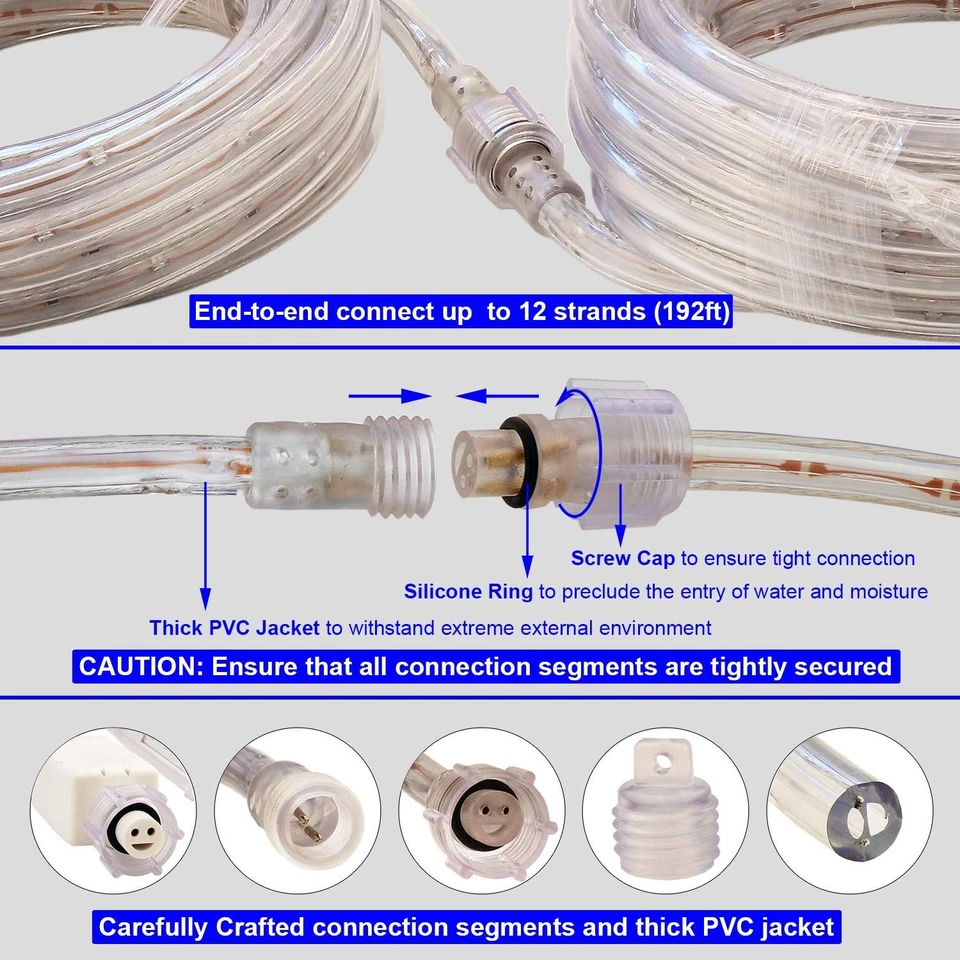 End-to-end connect up to 12 strands (192ft)

Screw Cap to ensure tight connection

Silicone Ring to preclude the entry of water and moisture

Thick PVC Jacket to withstand extreme external environment

CAUTION: Ensure that all connection segments are tightly secured

Carefully Crafted connection segments and thick PVC jacket