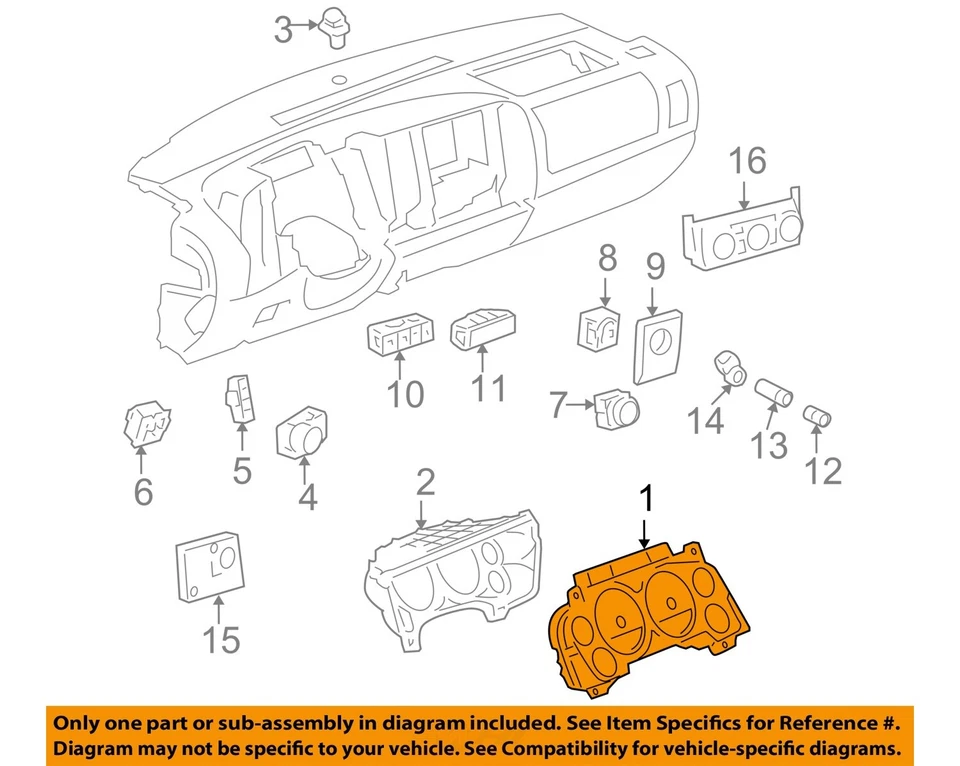 3
16
8
9
10
11
7
14
13
12
6
5
4
2
1
15

Only one part or sub-assembly in diagram included. See Item Specifics for Reference #. Diagram may not be specific to your vehicle. See Compatibility for vehicle-specific diagrams.