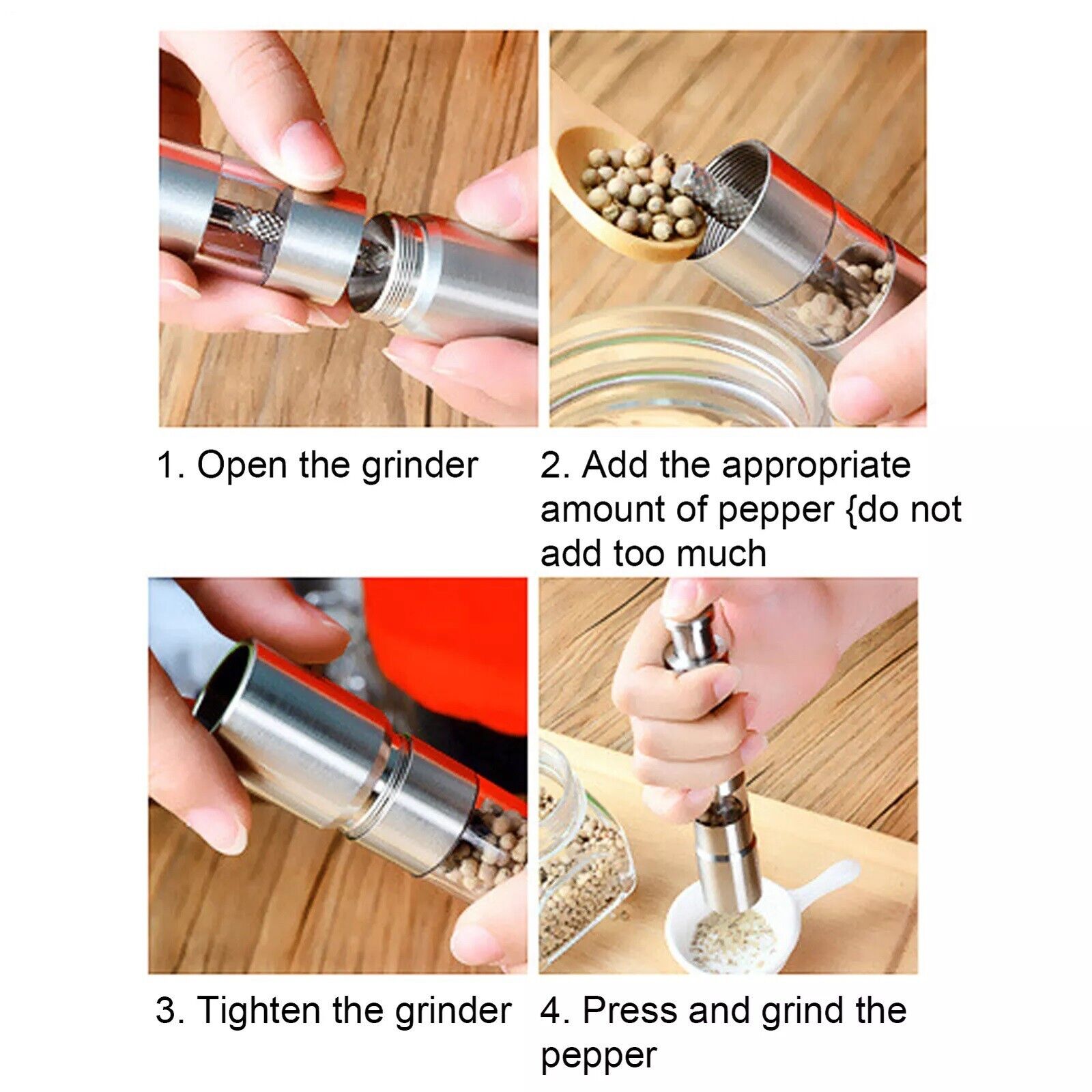 1. Open the grinder

2. Add the appropriate amount of pepper {do not add too much

3. Tighten the grinder

4. Press and grind the pepper