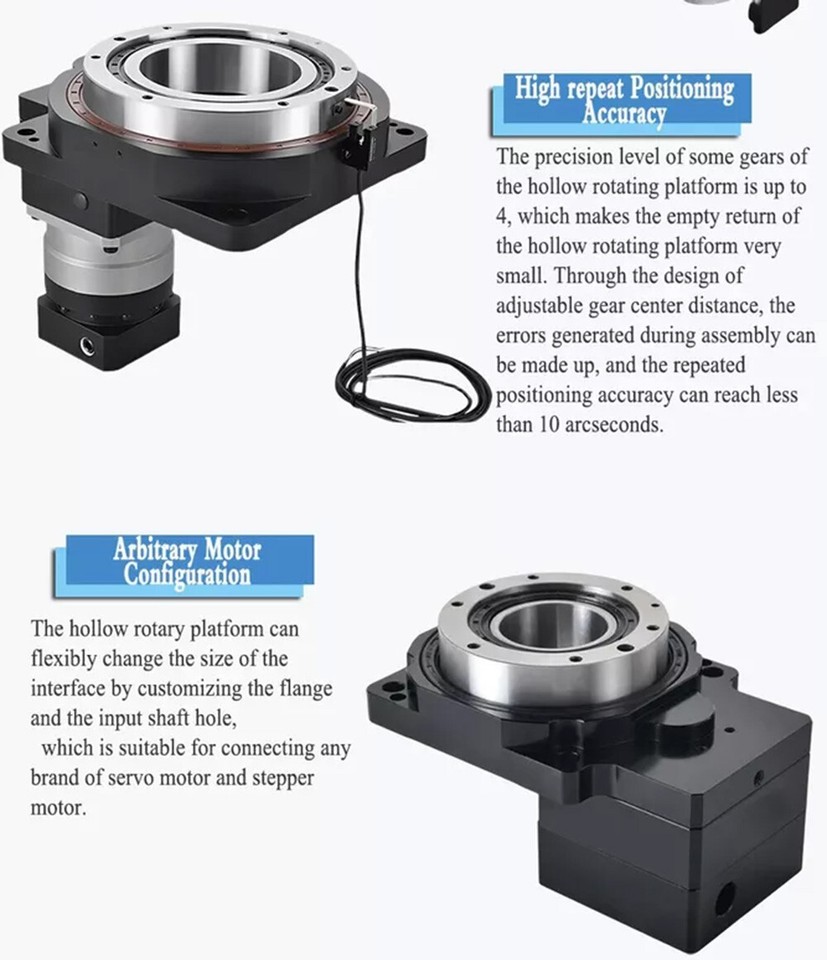 High repeat Positioning Accuracy

The precision level of some gears of the hollow rotating platform is up to 4, which makes the empty return of the hollow rotating platform very small. Through the design of adjustable gear center distance, the errors generated during assembly can be made up, and the repeated positioning accuracy can reach less than 10 arcseconds.

Arbitrary Motor Configuration

The hollow rotary platform can flexibly change the size of the interface by customizing the flange and the input shaft hole, which is suitable for connecting any brand of servo motor and stepper motor.