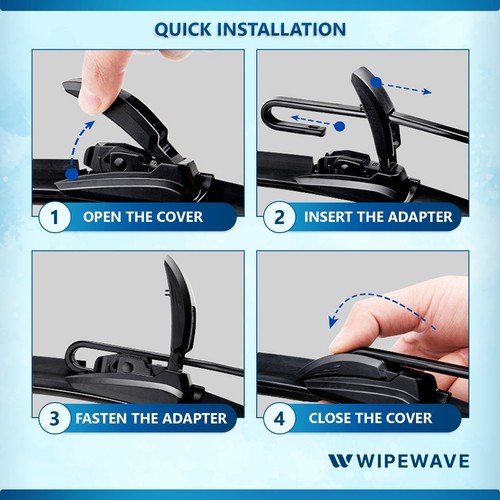 QUICK INSTALLATION

1 OPEN THE COVER

2 INSERT THE ADAPTER

3 FASTEN THE ADAPTER

4 CLOSE THE COVER

WIPEWAVE