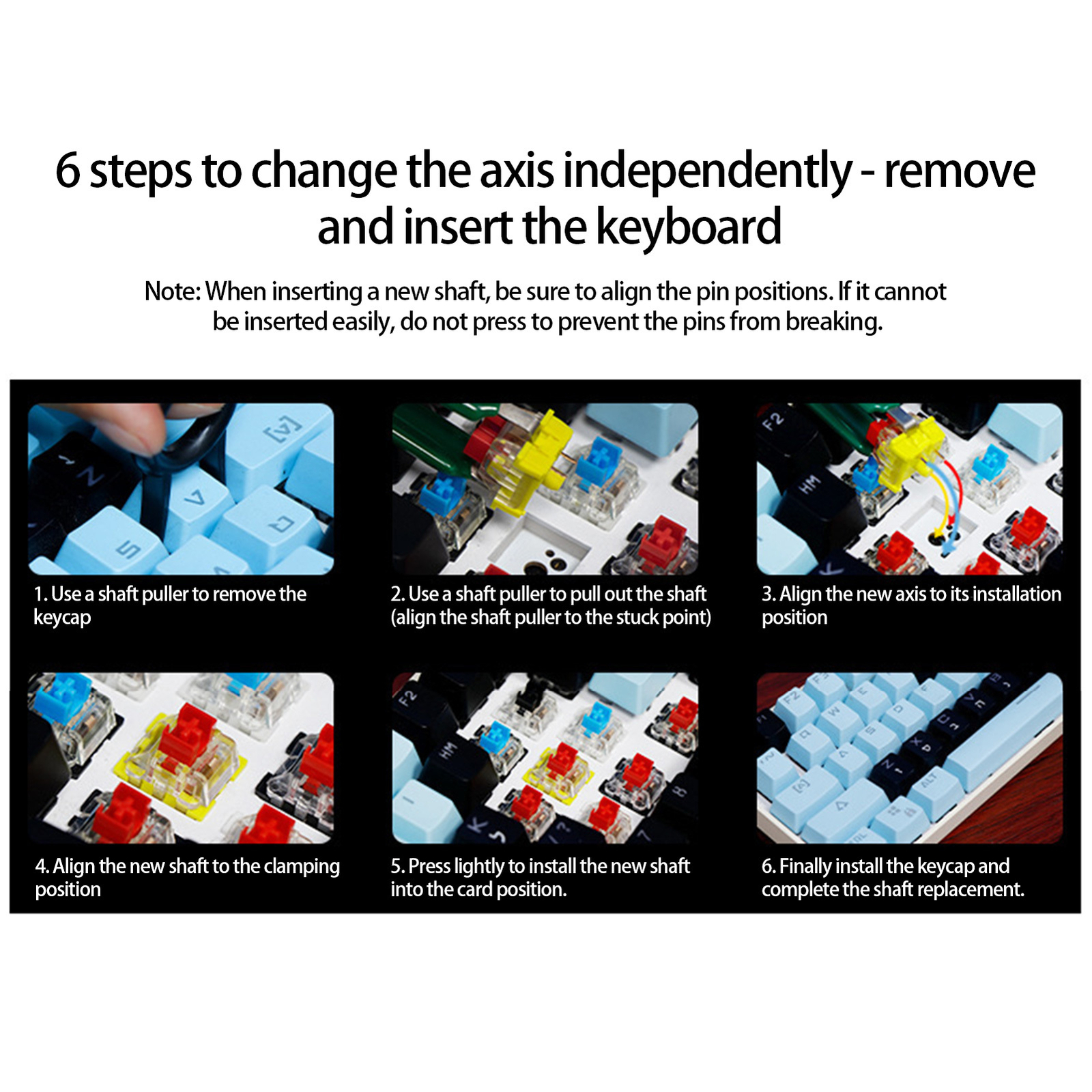 6 steps to change the axis independently - remove and insert the keyboard

Note: When inserting a new shaft, be sure to align the pin positions. If it cannot be inserted easily, do not press to prevent the pins from breaking.

1. Use a shaft puller to remove the keycap

2. Use a shaft puller to pull out the shaft (align the shaft puller to the stuck point)

3. Align the new axis to its installation position

4. Align the new shaft to the clamping position

5. Press lightly to install the new shaft into the card position.

6. Finally install the keycap and complete the shaft replacement.