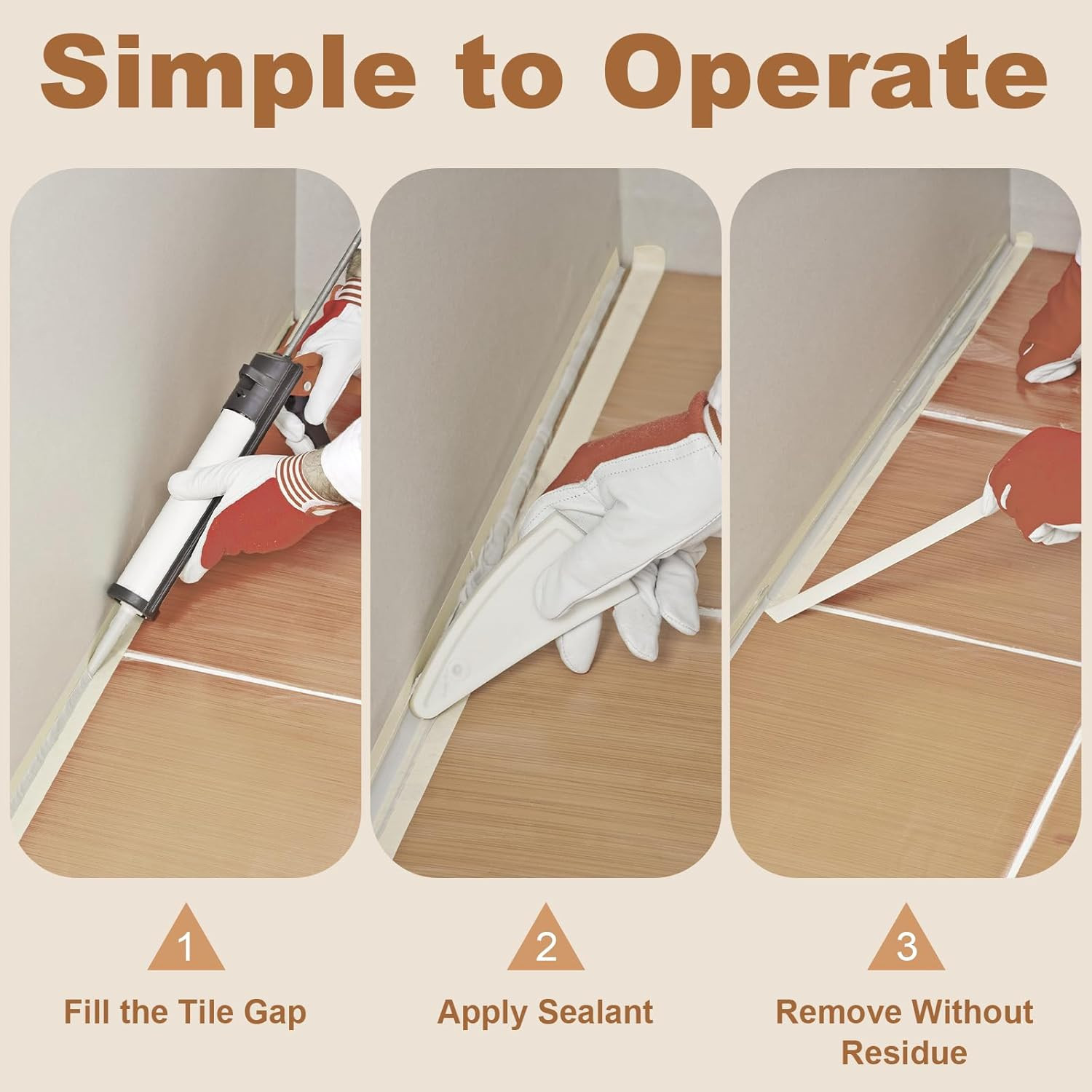 Simple to Operate

1

Fill the Tile Gap

2

Apply Sealant

3

Remove Without Residue