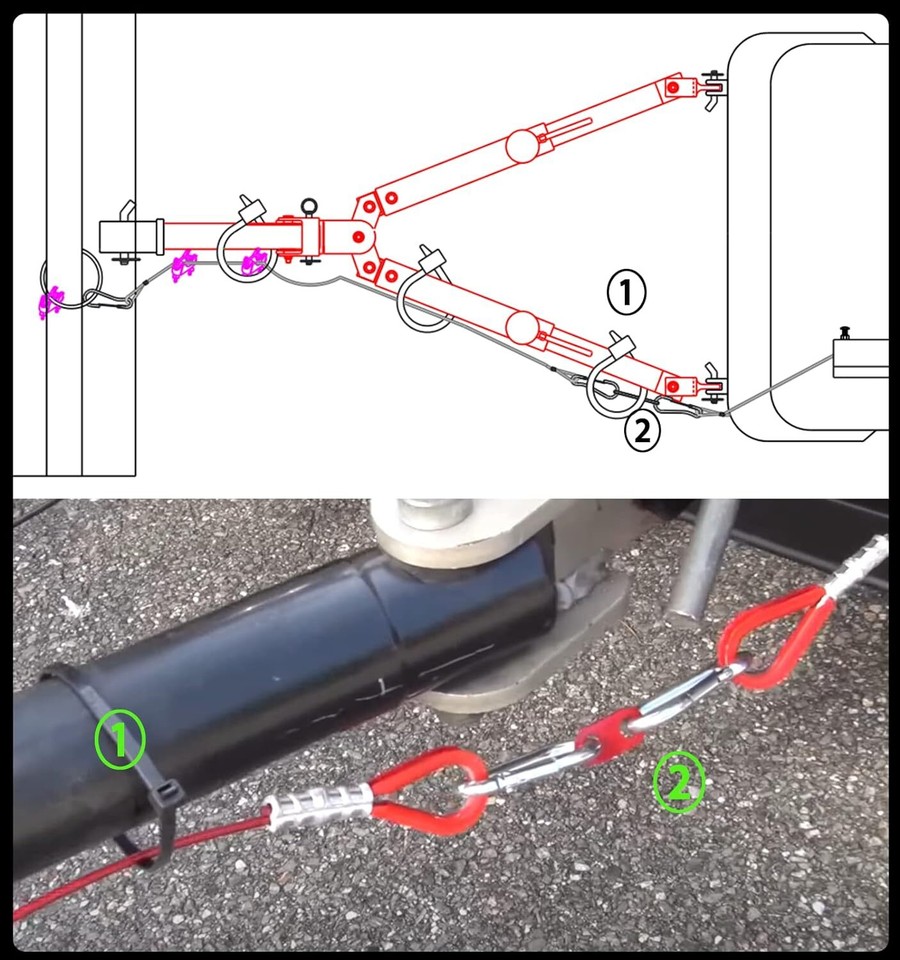 1
2
1
2