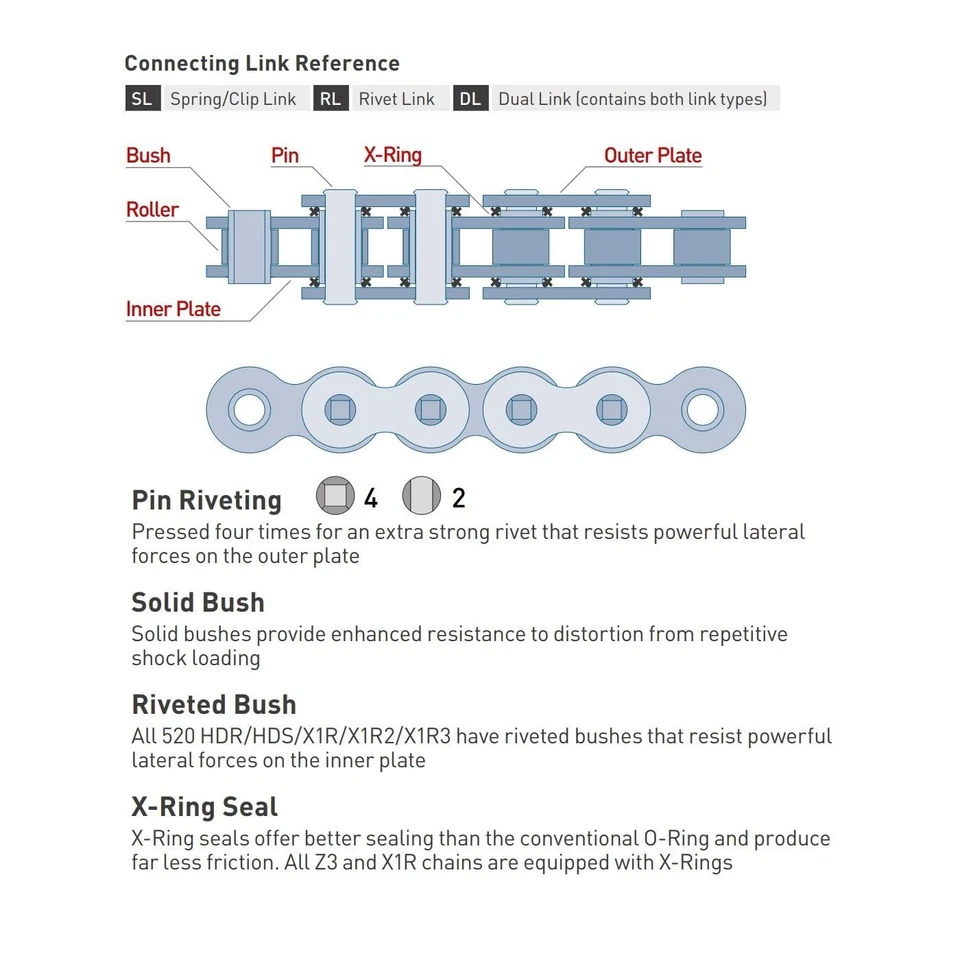 Connecting Link Reference

SL Spring/Clip Link RL Rivet Link DL Dual Link (contains both link types)

Bush
Pin
X-Ring
Outer Plate
Roller
Inner Plate

Pin Riveting 4 2
Pressed four times for an extra strong rivet that resists powerful lateral forces on the outer plate

Solid Bush
Solid bushes provide enhanced resistance to distortion from repetitive shock loading

Riveted Bush
All 520 HDR/HDS/X1R/X1R2/X1R3 have riveted bushes that resist powerful lateral forces on the inner plate

X-Ring Seal
X-Ring seals offer better sealing than the conventional O-Ring and produce far less friction. All Z3 and X1R chains are equipped with X-Rings