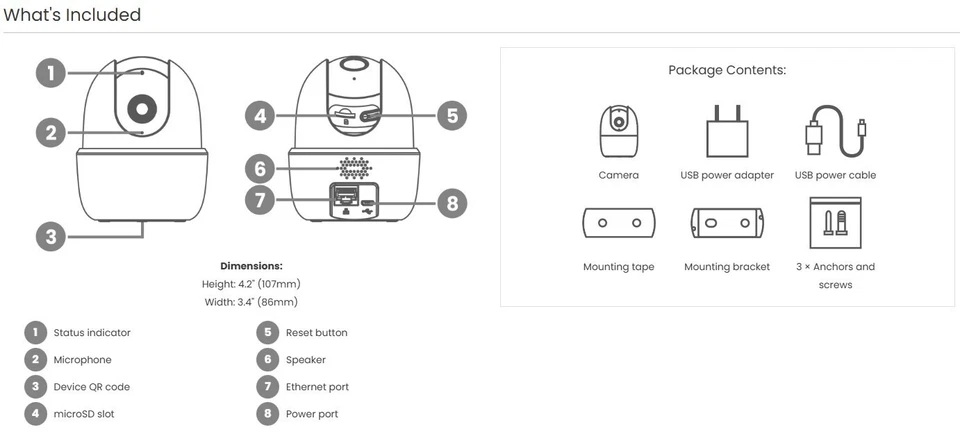 What's Included

1
2
3
4
5
6
7
8

Dimensions:
Height: 4.2" (107mm)
Width: 3.4" (86mm)

1 Status indicator
2 Microphone
3 Device QR code
4 microSD slot

5 Reset button
6 Speaker
7 Ethernet port
8 Power port

Package Contents:

Camera
USB power adapter
USB power cable
Mounting tape
Mounting bracket
3 × Anchors and screws