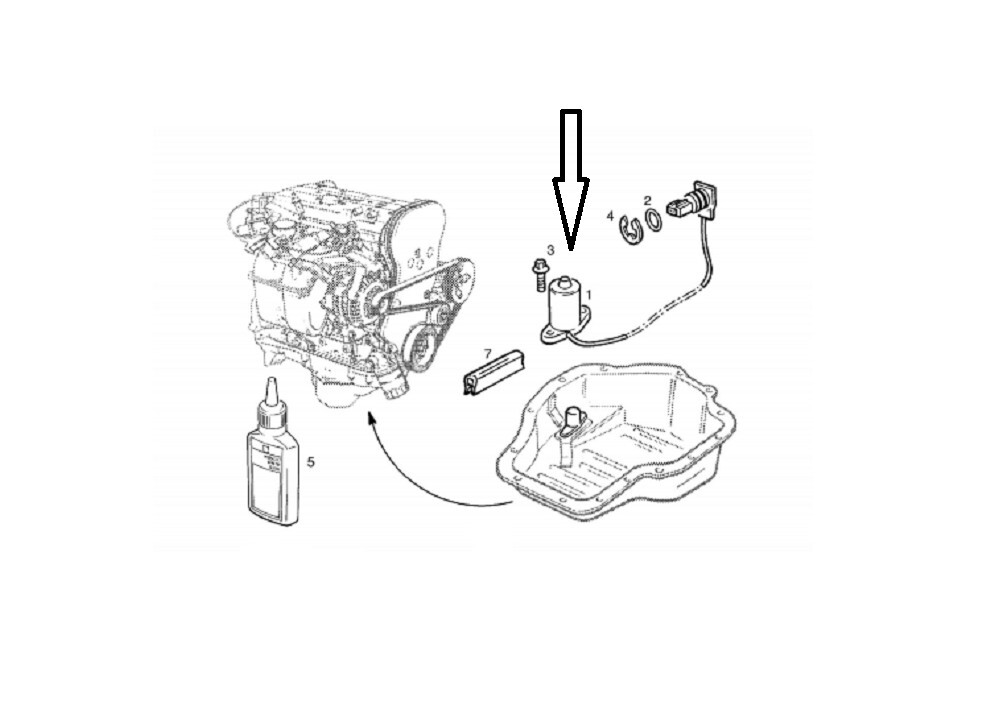 4 2
3
1
7
5