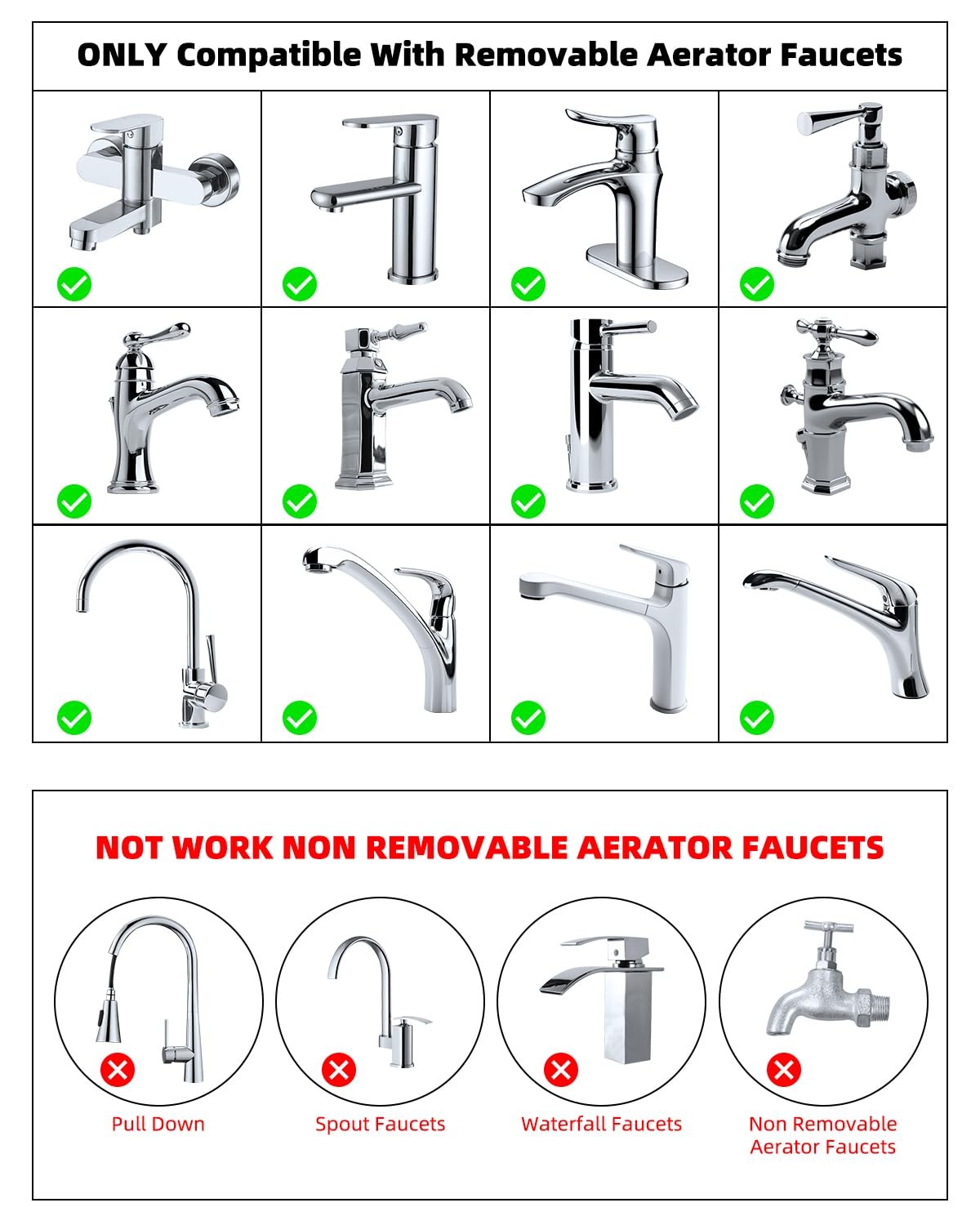 ONLY Compatible With Removable Aerator Faucets

NOT WORK NON REMOVABLE AERATOR FAUCETS

Pull Down

Spout Faucets

Waterfall Faucets

Non Removable Aerator Faucets