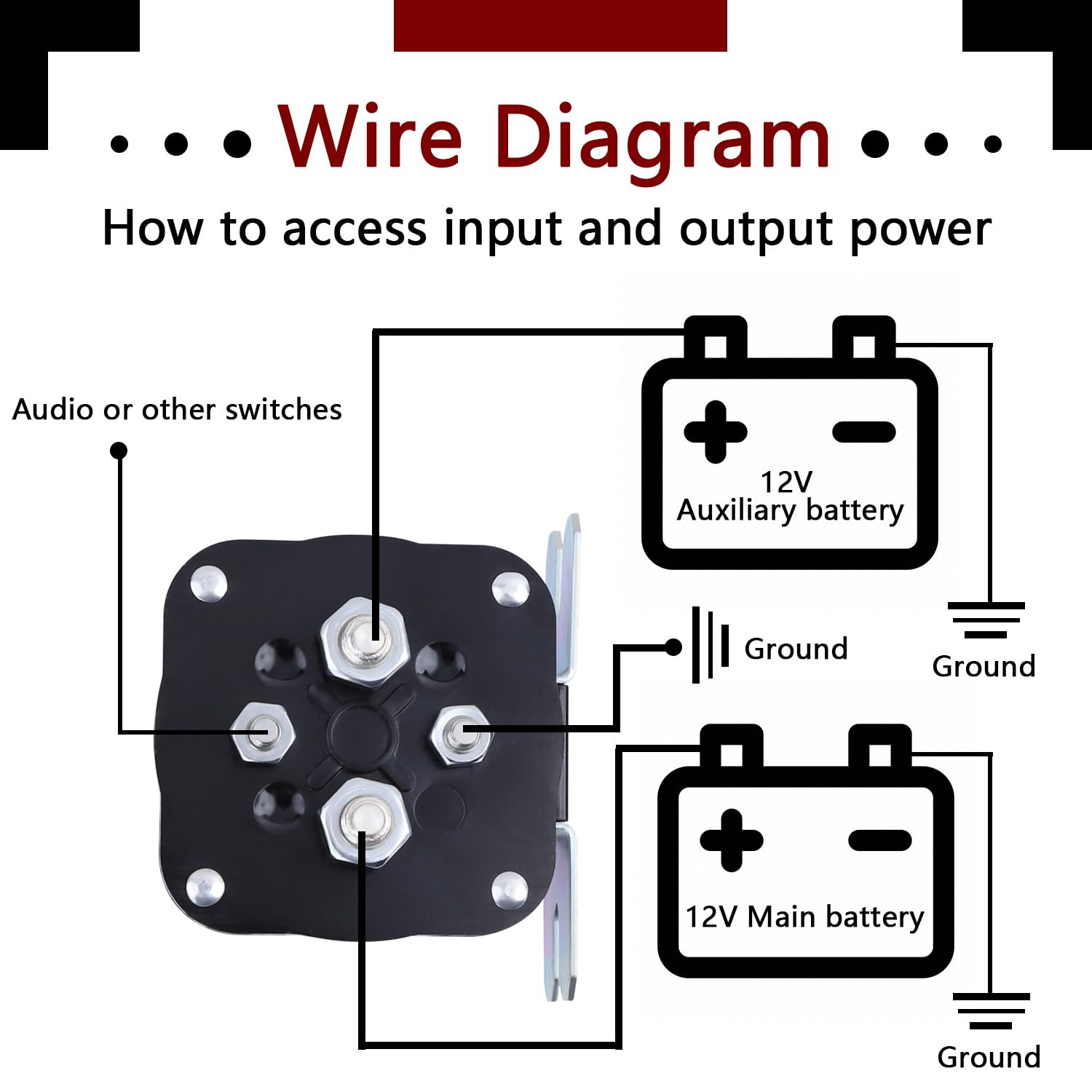 Wire Diagram

How to access input and output power

Audio or other switches

12V
Auxiliary battery

Ground

Ground

12V Main battery

Ground